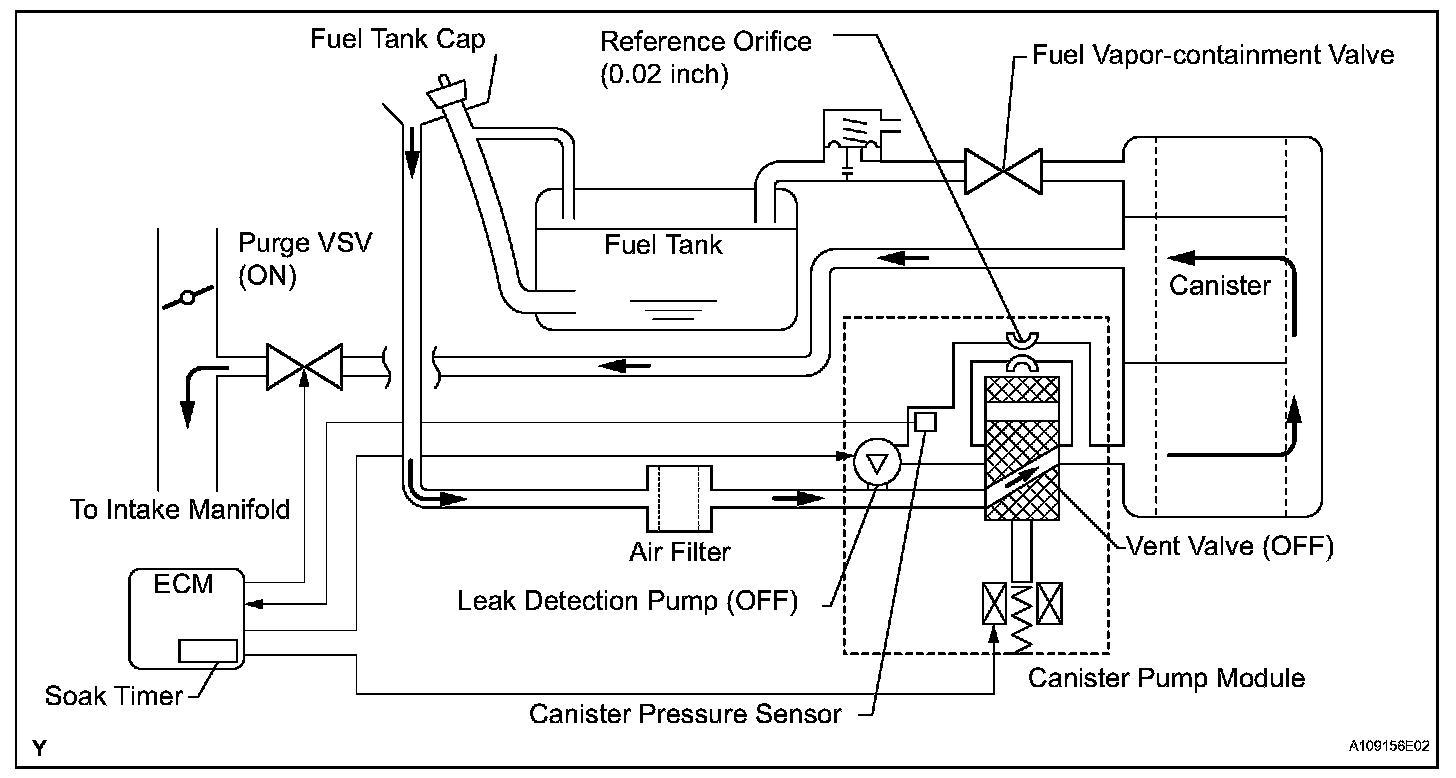 Fuel Tank Cap
Reference Orifice
(0.02 inch)
Fuel Vapor-containment Valve
Purge VSV
(ON)
Fuel Tank
Canister
To Intake Manifold
Air Filter
Vent Valve (OFF)
ECM
Leak Detection Pump (OFF)
Soak Timer
Canister Pump Module
Canister Pressure Sensor
Y
A109156E02