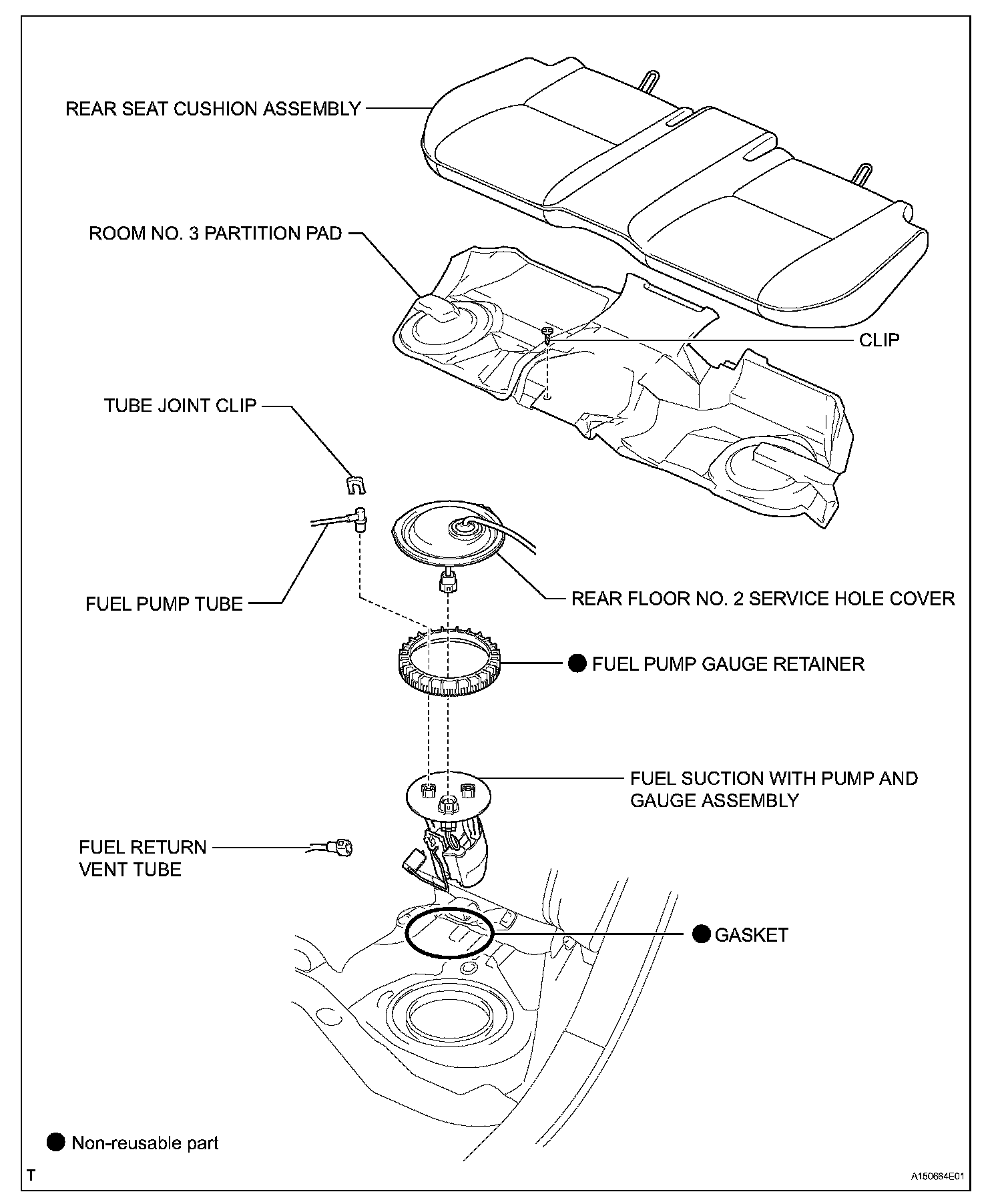 REAR SEAT CUSHION ASSEMBLY

ROOM NO. 3 PARTITION PAD

CLIP

TUBE JOINT CLIP

FUEL PUMP TUBE

REAR FLOOR NO. 2 SERVICE HOLE COVER

● FUEL PUMP GAUGE RETAINER

FUEL SUCTION WITH PUMP AND GAUGE ASSEMBLY

FUEL RETURN VENT TUBE

● GASKET

● Non-reusable part

T

A150664E01