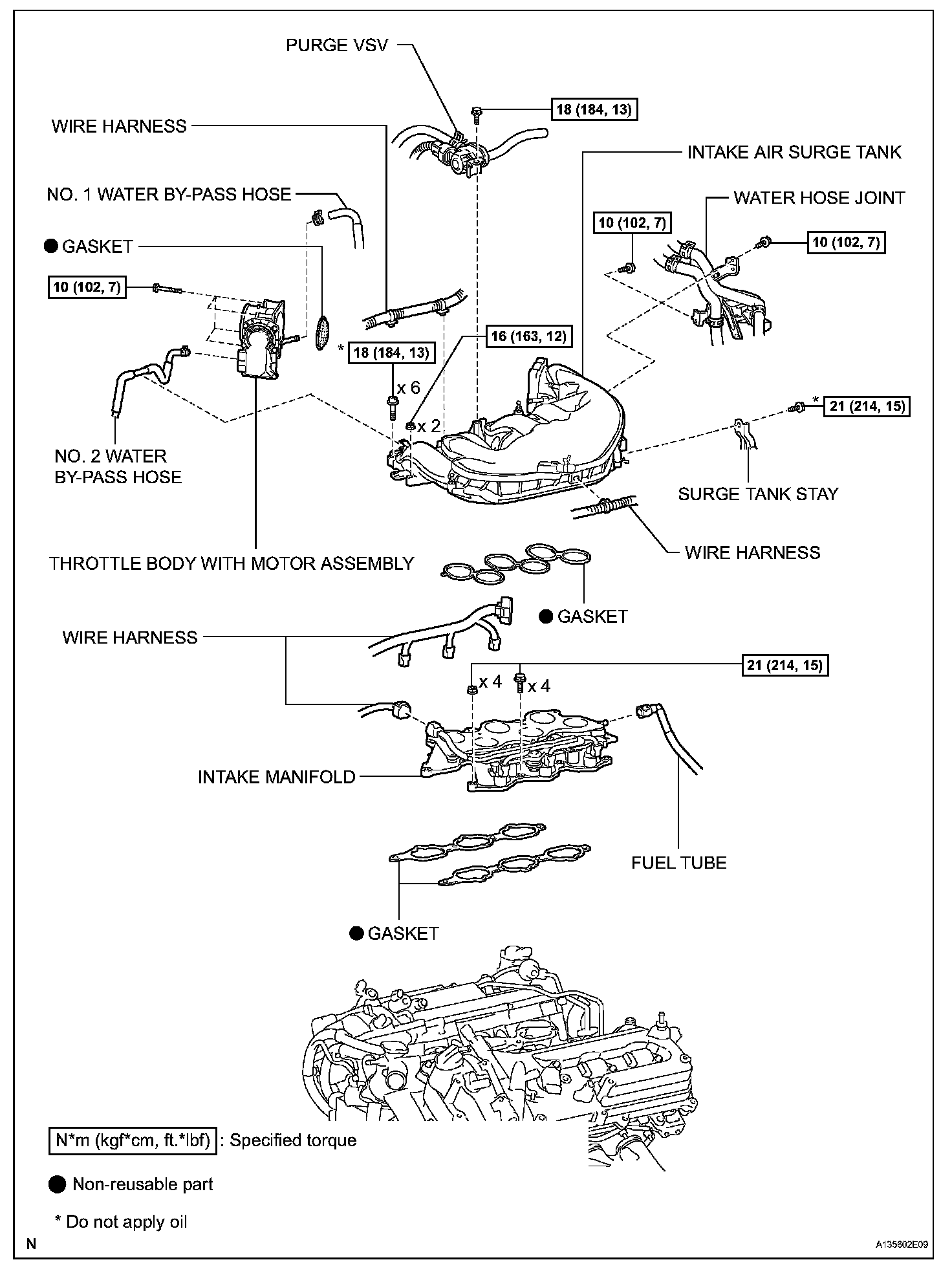 PURGE VSV

18 (184, 13)

WIRE HARNESS

INTAKE AIR SURGE TANK

NO. 1 WATER BY-PASS HOSE

WATER HOSE JOINT

● GASKET

10 (102, 7)

10 (102, 7)

10 (102, 7)

16 (163, 12)

* 18 (184, 13)

x 6

x 2

* 21 (214, 15)

NO. 2 WATER BY-PASS HOSE

SURGE TANK STAY

WIRE HARNESS

THROTTLE BODY WITH MOTOR ASSEMBLY

● GASKET

WIRE HARNESS

21 (214, 15)

x 4

x 4

INTAKE MANIFOLD

FUEL TUBE

● GASKET

N*m (kgf*cm, ft.*lbf) : Specified torque

● Non-reusable part

* Do not apply oil

N

A135602E09