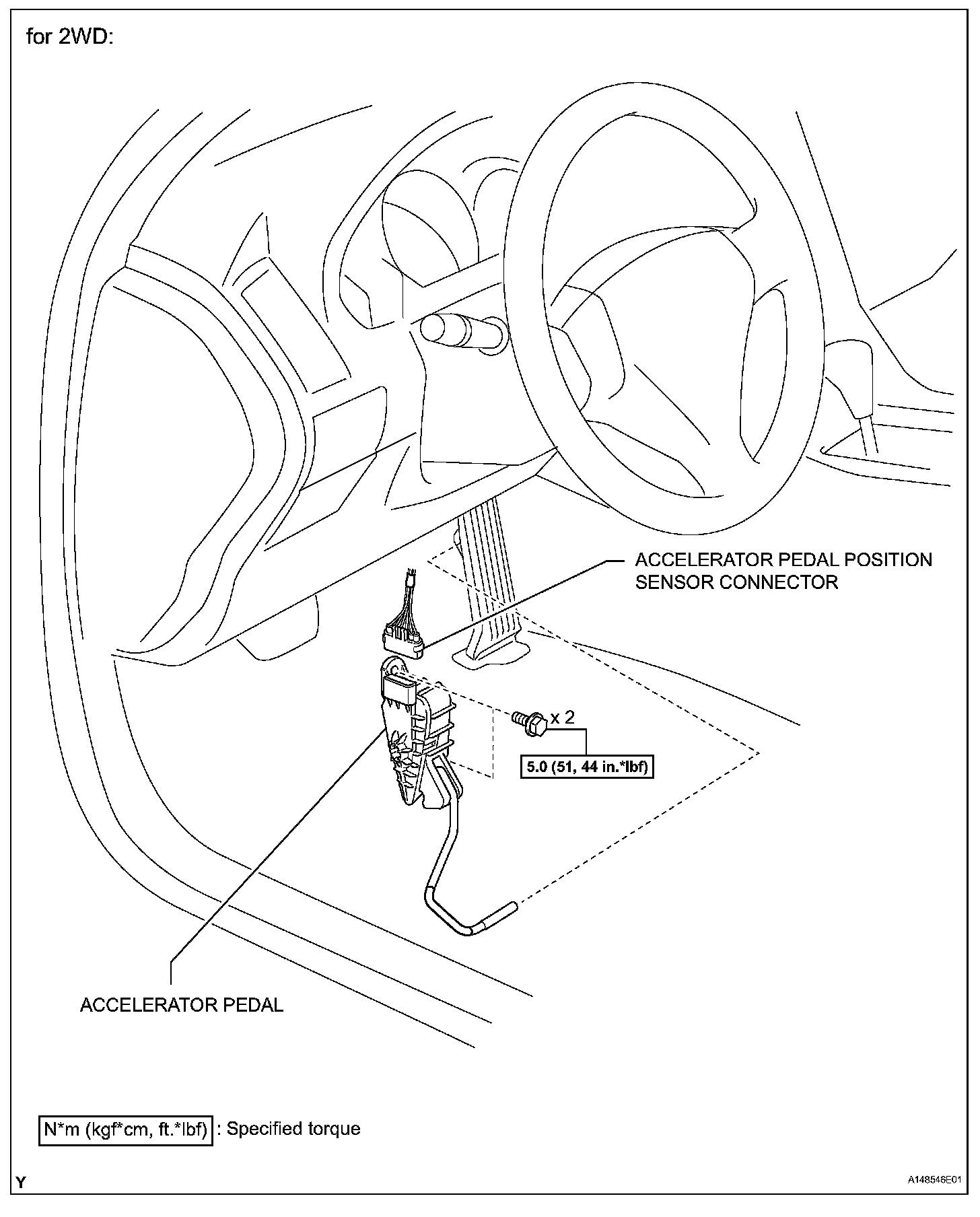 for 2WD:

ACCELERATOR PEDAL POSITION SENSOR CONNECTOR

x 2

5.0 (51, 44 in.*lbf)

ACCELERATOR PEDAL

N*m (kgf*cm, ft.*lbf) : Specified torque

Y

A148546E01