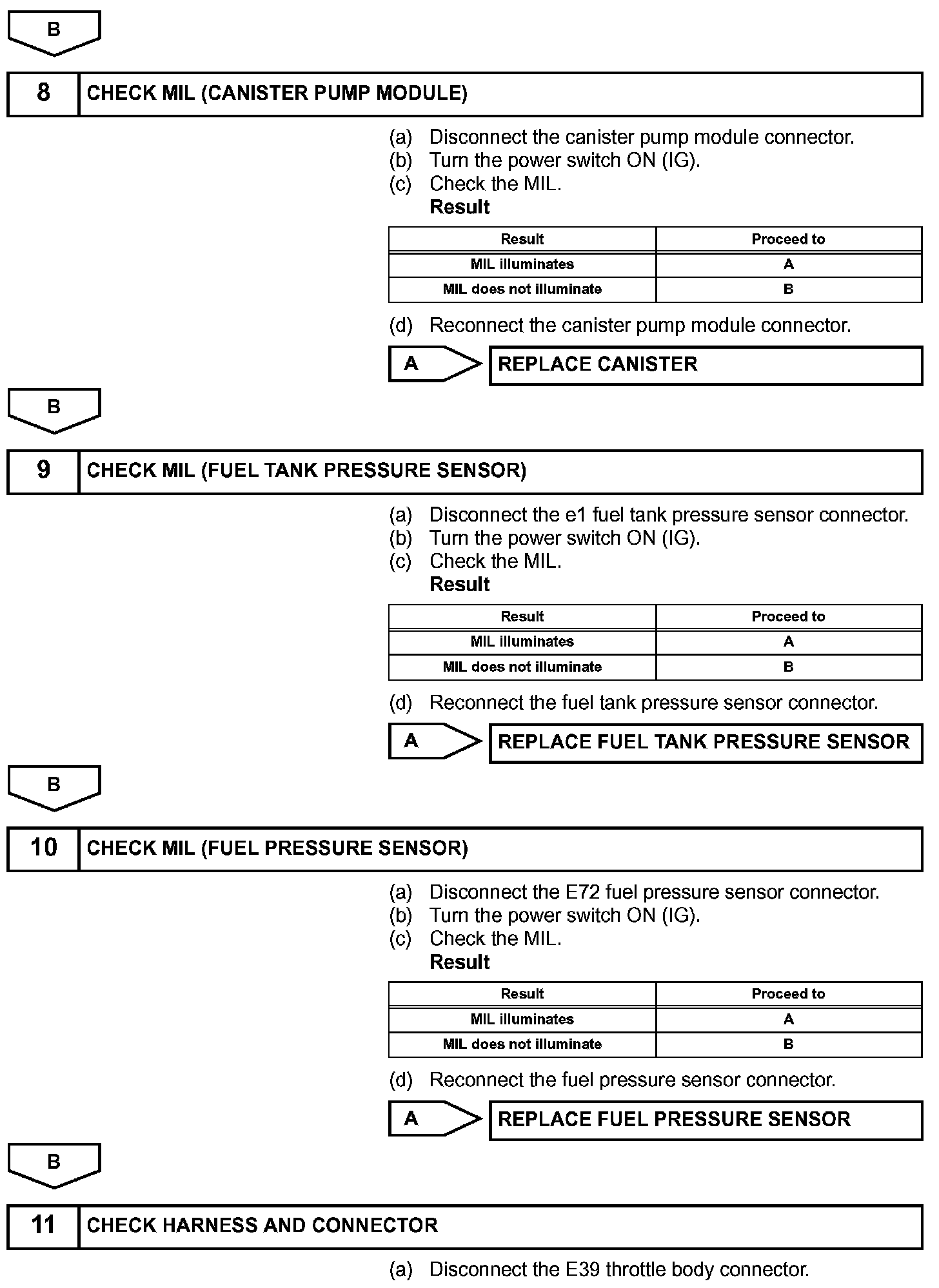 B

8 CHECK MIL (CANISTER PUMP MODULE)

(a) Disconnect the canister pump module connector.
(b) Turn the power switch ON (IG).
(c) Check the MIL.
Result

| Result | Proceed to |
|---|---|
| MIL illuminates | A |
| MIL does not illuminate | B |

(d) Reconnect the canister pump module connector.

A REPLACE CANISTER

B

9 CHECK MIL (FUEL TANK PRESSURE SENSOR)

(a) Disconnect the e1 fuel tank pressure sensor connector.
(b) Turn the power switch ON (IG).
(c) Check the MIL.
Result

| Result | Proceed to |
|---|---|
| MIL illuminates | A |
| MIL does not illuminate | B |

(d) Reconnect the fuel tank pressure sensor connector.

A REPLACE FUEL TANK PRESSURE SENSOR

B

10 CHECK MIL (FUEL PRESSURE SENSOR)

(a) Disconnect the E72 fuel pressure sensor connector.
(b) Turn the power switch ON (IG).
(c) Check the MIL.
Result

| Result | Proceed to |
|---|---|
| MIL illuminates | A |
| MIL does not illuminate | B |

(d) Reconnect the fuel pressure sensor connector.

A REPLACE FUEL PRESSURE SENSOR

B

11 CHECK HARNESS AND CONNECTOR

(a) Disconnect the E39 throttle body connector.