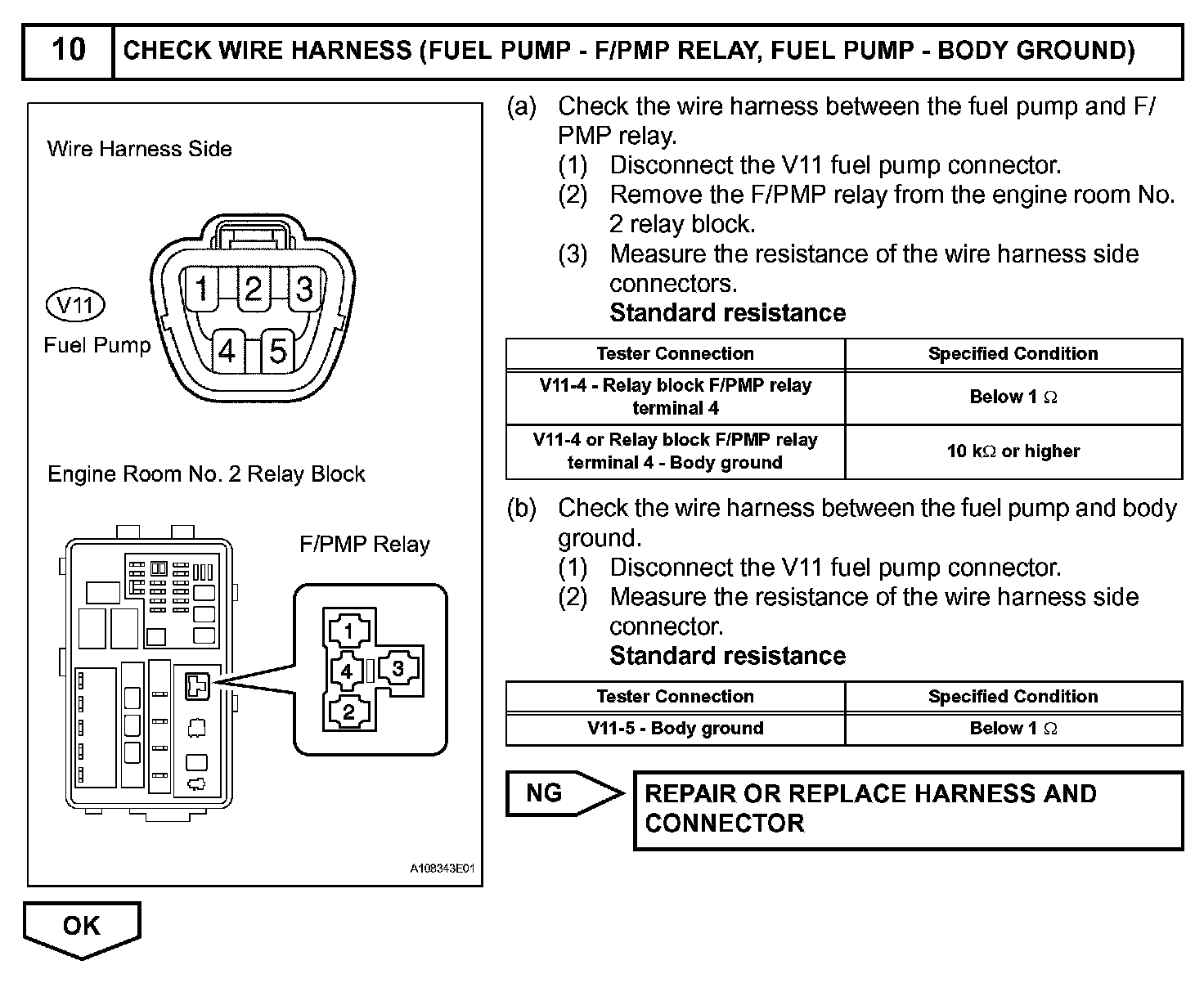 10 CHECK WIRE HARNESS (FUEL PUMP - F/PMP RELAY, FUEL PUMP - BODY GROUND)

Wire Harness Side

V11

Fuel Pump

1 2 3
4 5

Engine Room No. 2 Relay Block

F/PMP Relay

1
4 3
2

A108343E01

(a) Check the wire harness between the fuel pump and F/PMP relay.
(1) Disconnect the V11 fuel pump connector.
(2) Remove the F/PMP relay from the engine room No. 2 relay block.
(3) Measure the resistance of the wire harness side connectors.
Standard resistance

| Tester Connection | Specified Condition |
|---|---|
| V11-4 - Relay block F/PMP relay terminal 4 | Below 1 $\Omega$ |
| V11-4 or Relay block F/PMP relay terminal 4 - Body ground | 10 k$\Omega$ or higher |

(b) Check the wire harness between the fuel pump and body ground.
(1) Disconnect the V11 fuel pump connector.
(2) Measure the resistance of the wire harness side connector.
Standard resistance

| Tester Connection | Specified Condition |
|---|---|
| V11-5 - Body ground | Below 1 $\Omega$ |

NG

REPAIR OR REPLACE HARNESS AND CONNECTOR

OK