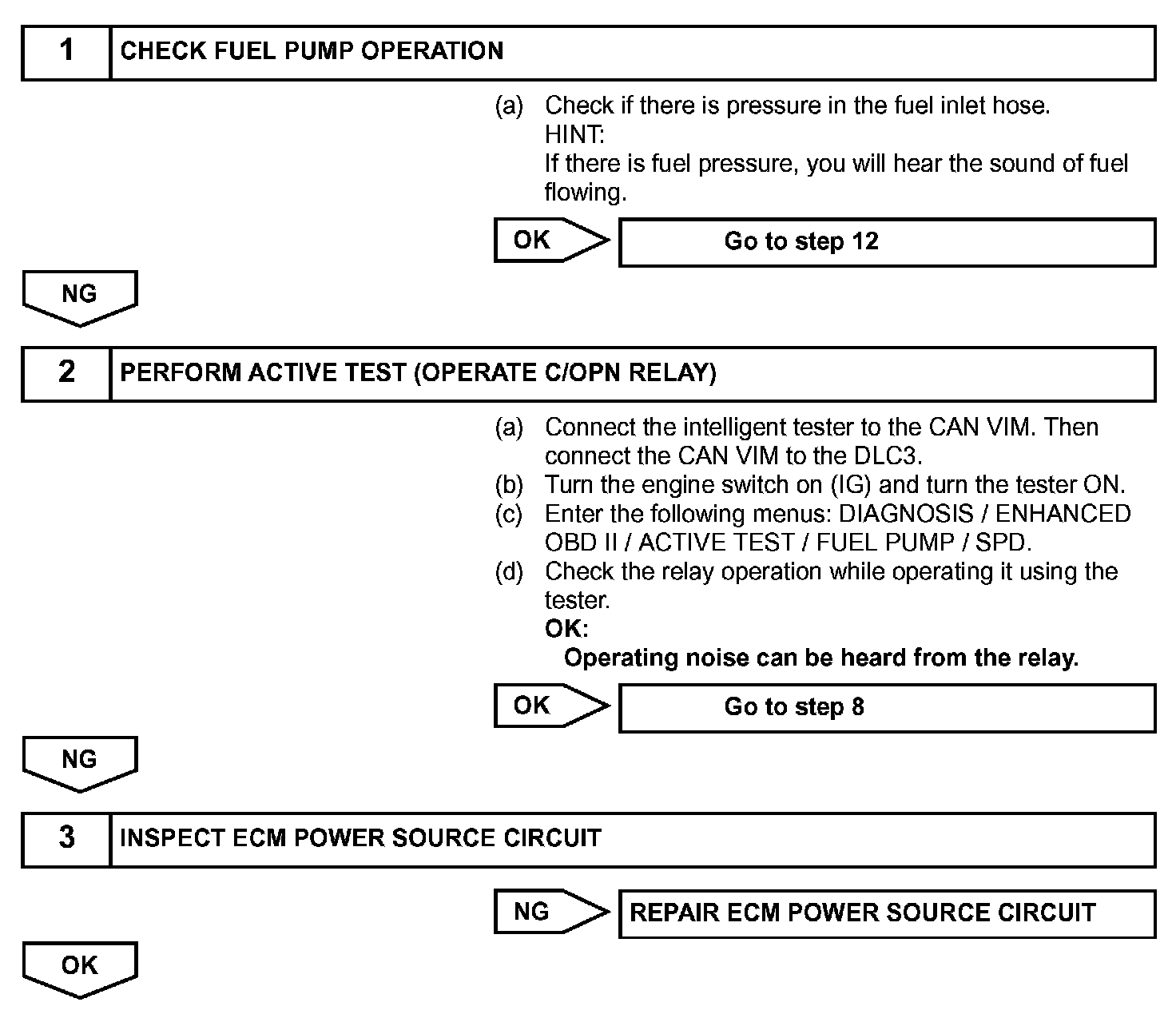 1 CHECK FUEL PUMP OPERATION

(a) Check if there is pressure in the fuel inlet hose.
HINT:
If there is fuel pressure, you will hear the sound of fuel flowing.

OK

Go to step 12

NG

2 PERFORM ACTIVE TEST (OPERATE C/OPN RELAY)

(a) Connect the intelligent tester to the CAN VIM. Then connect the CAN VIM to the DLC3.
(b) Turn the engine switch on (IG) and turn the tester ON.
(c) Enter the following menus: DIAGNOSIS / ENHANCED OBD II / ACTIVE TEST / FUEL PUMP / SPD.
(d) Check the relay operation while operating it using the tester.
OK:
Operating noise can be heard from the relay.

OK

Go to step 8

NG

3 INSPECT ECM POWER SOURCE CIRCUIT

NG

REPAIR ECM POWER SOURCE CIRCUIT

OK