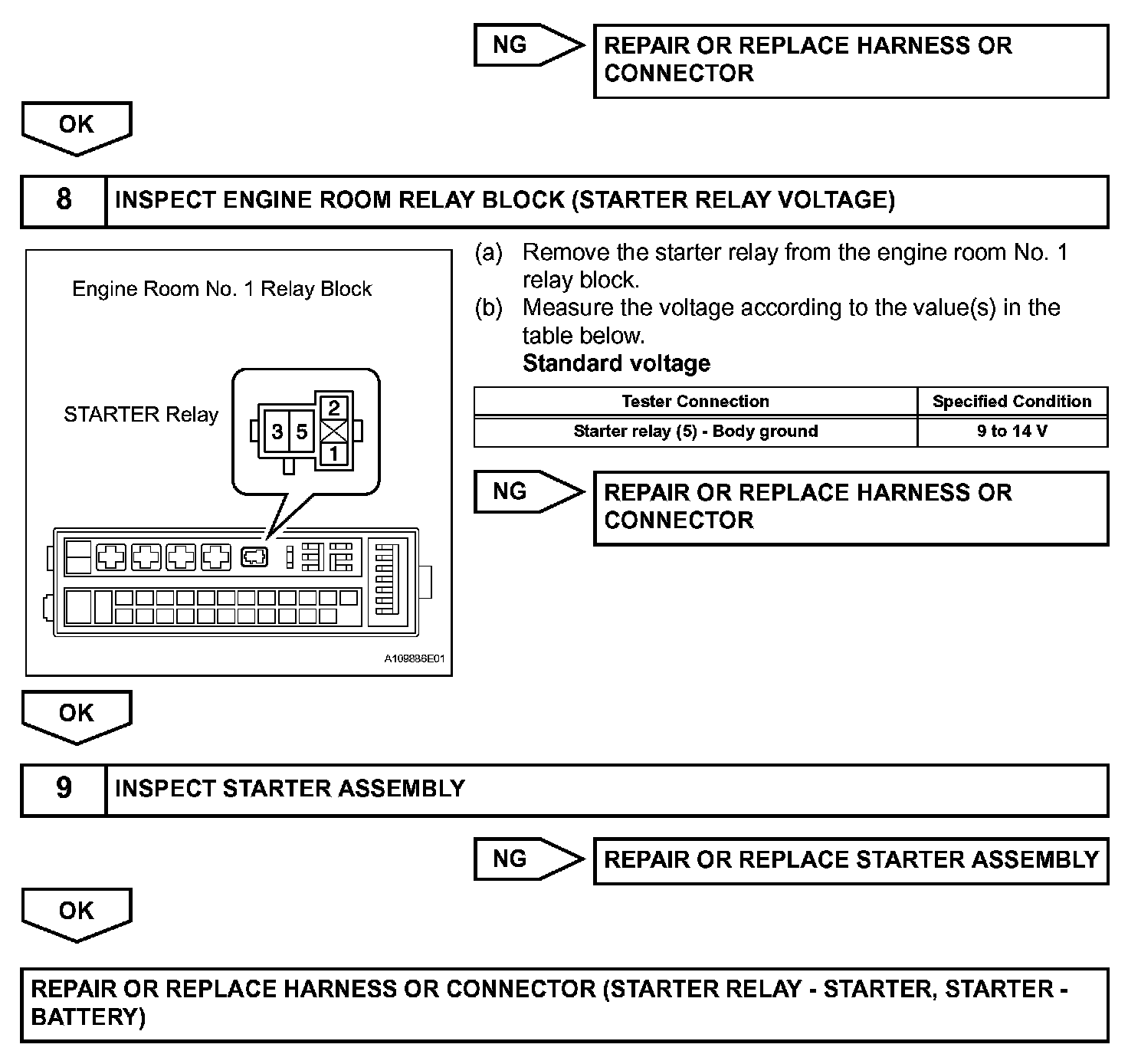 NG

REPAIR OR REPLACE HARNESS OR CONNECTOR

OK

8 INSPECT ENGINE ROOM RELAY BLOCK (STARTER RELAY VOLTAGE)

Engine Room No. 1 Relay Block

STARTER Relay

3 5 2 1

A109886E01

(a) Remove the starter relay from the engine room No. 1 relay block.

(b) Measure the voltage according to the value(s) in the table below.

Standard voltage

| Tester Connection | Specified Condition |
|---|---|
| Starter relay (5) - Body ground | 9 to 14 V |

NG

REPAIR OR REPLACE HARNESS OR CONNECTOR

OK

9 INSPECT STARTER ASSEMBLY

NG

REPAIR OR REPLACE STARTER ASSEMBLY

OK

REPAIR OR REPLACE HARNESS OR CONNECTOR (STARTER RELAY - STARTER, STARTER - BATTERY)