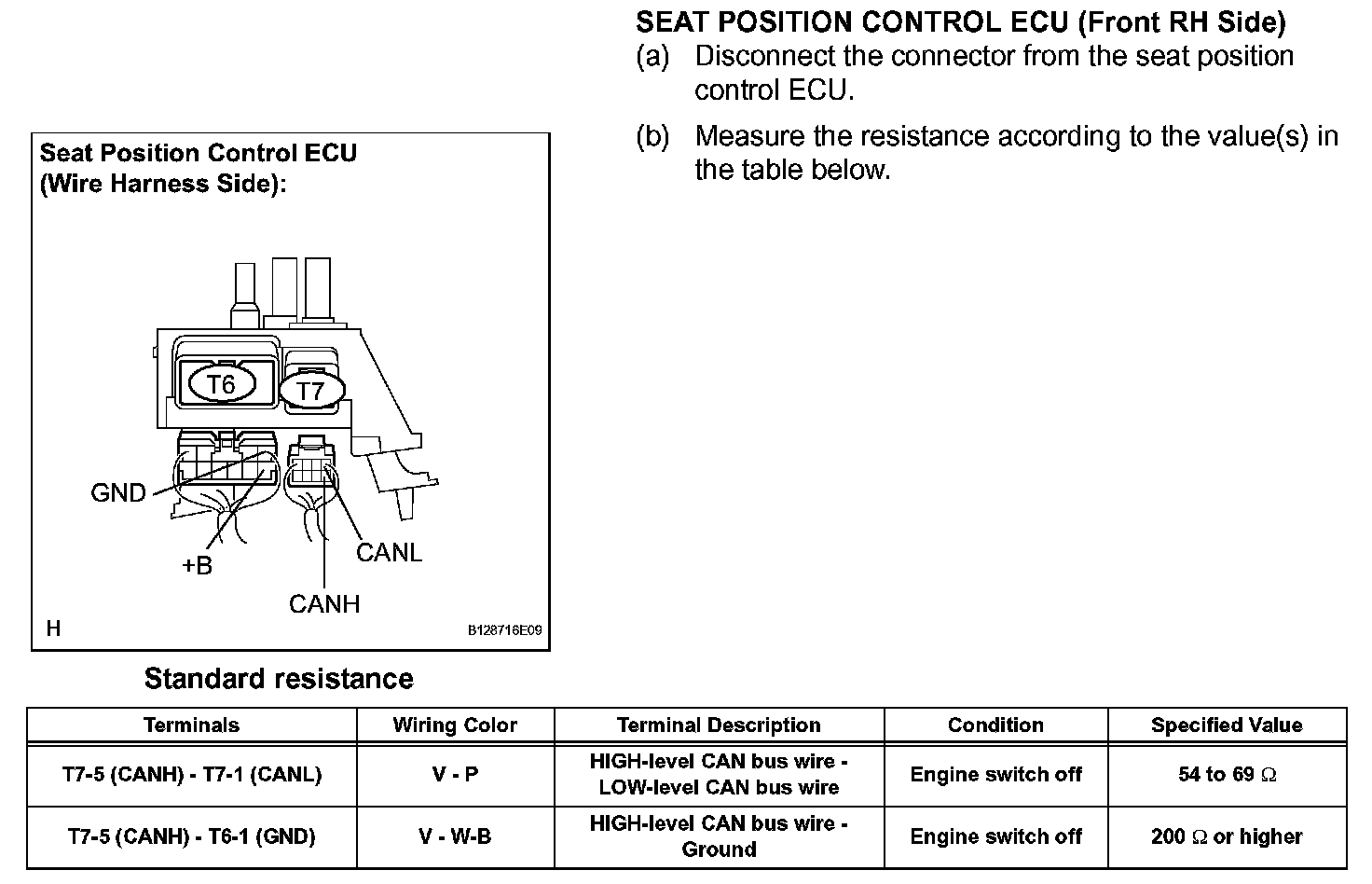 SEAT POSITION CONTROL ECU (Front RH Side)

(a) Disconnect the connector from the seat position control ECU.

(b) Measure the resistance according to the value(s) in the table below.

Seat Position Control ECU (Wire Harness Side):

T6

T7

GND

+B

CANL

CANH

H

B128716E09

Standard resistance

| Terminals | Wiring Color | Terminal Description | Condition | Specified Value |
|---|---|---|---|---|
| T7-5 (CANH) - T7-1 (CANL) | V - P | HIGH-level CAN bus wire - LOW-level CAN bus wire | Engine switch off | 54 to 69 $\Omega$ |
| T7-5 (CANH) - T6-1 (GND) | V - W-B | HIGH-level CAN bus wire - Ground | Engine switch off | 200 $\Omega$ or higher |