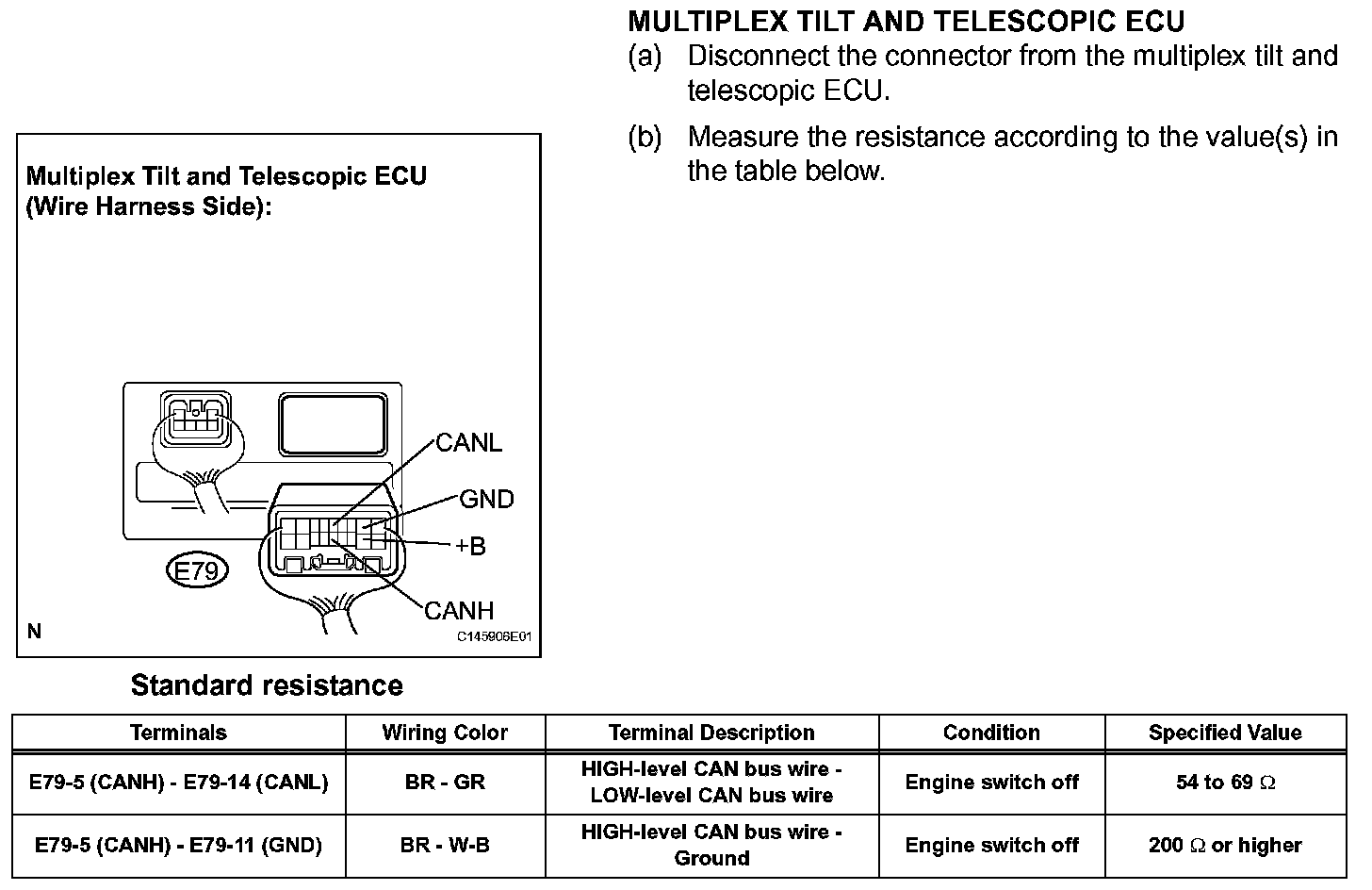 MULTIPLEX TILT AND TELESCOPIC ECU
(a) Disconnect the connector from the multiplex tilt and telescopic ECU.
(b) Measure the resistance according to the value(s) in the table below.

Multiplex Tilt and Telescopic ECU
(Wire Harness Side):

CANL
GND
+B
CANH
E79
N
C145906E01

Standard resistance

| Terminals | Wiring Color | Terminal Description | Condition | Specified Value |
|---|---|---|---|---|
| E79-5 (CANH) - E79-14 (CANL) | BR - GR | HIGH-level CAN bus wire - LOW-level CAN bus wire | Engine switch off | 54 to 69 $\Omega$ |
| E79-5 (CANH) - E79-11 (GND) | BR - W-B | HIGH-level CAN bus wire - Ground | Engine switch off | 200 $\Omega$ or higher |