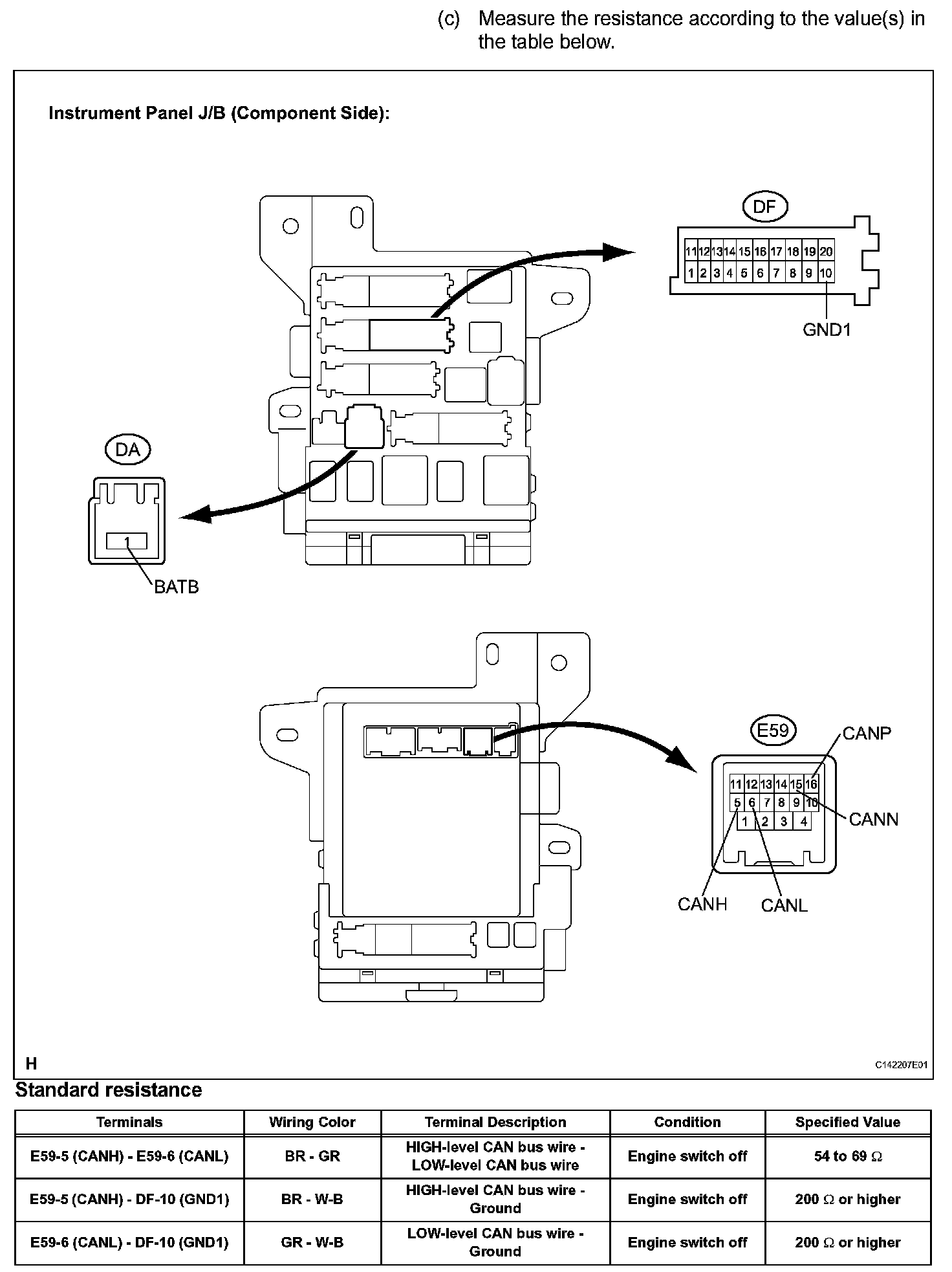 (c) Measure the resistance according to the value(s) in the table below.

Instrument Panel J/B (Component Side):

DF

11 12 13 14 15 16 17 18 19 20
1 2 3 4 5 6 7 8 9 10

GND1

DA

1

BATB

E59

CANP

11 12 13 14 15 16
5 6 7 8 9 10
1 2 3 4

CANN

CANH

CANL

H

C142207E01

Standard resistance

| Terminals | Wiring Color | Terminal Description | Condition | Specified Value |
|---|---|---|---|---|
| E59-5 (CANH) - E59-6 (CANL) | BR - GR | HIGH-level CAN bus wire - LOW-level CAN bus wire | Engine switch off | 54 to 69 $\Omega$ |
| E59-5 (CANH) - DF-10 (GND1) | BR - W-B | HIGH-level CAN bus wire - Ground | Engine switch off | 200 $\Omega$ or higher |
| E59-6 (CANL) - DF-10 (GND1) | GR - W-B | LOW-level CAN bus wire - Ground | Engine switch off | 200 $\Omega$ or higher |