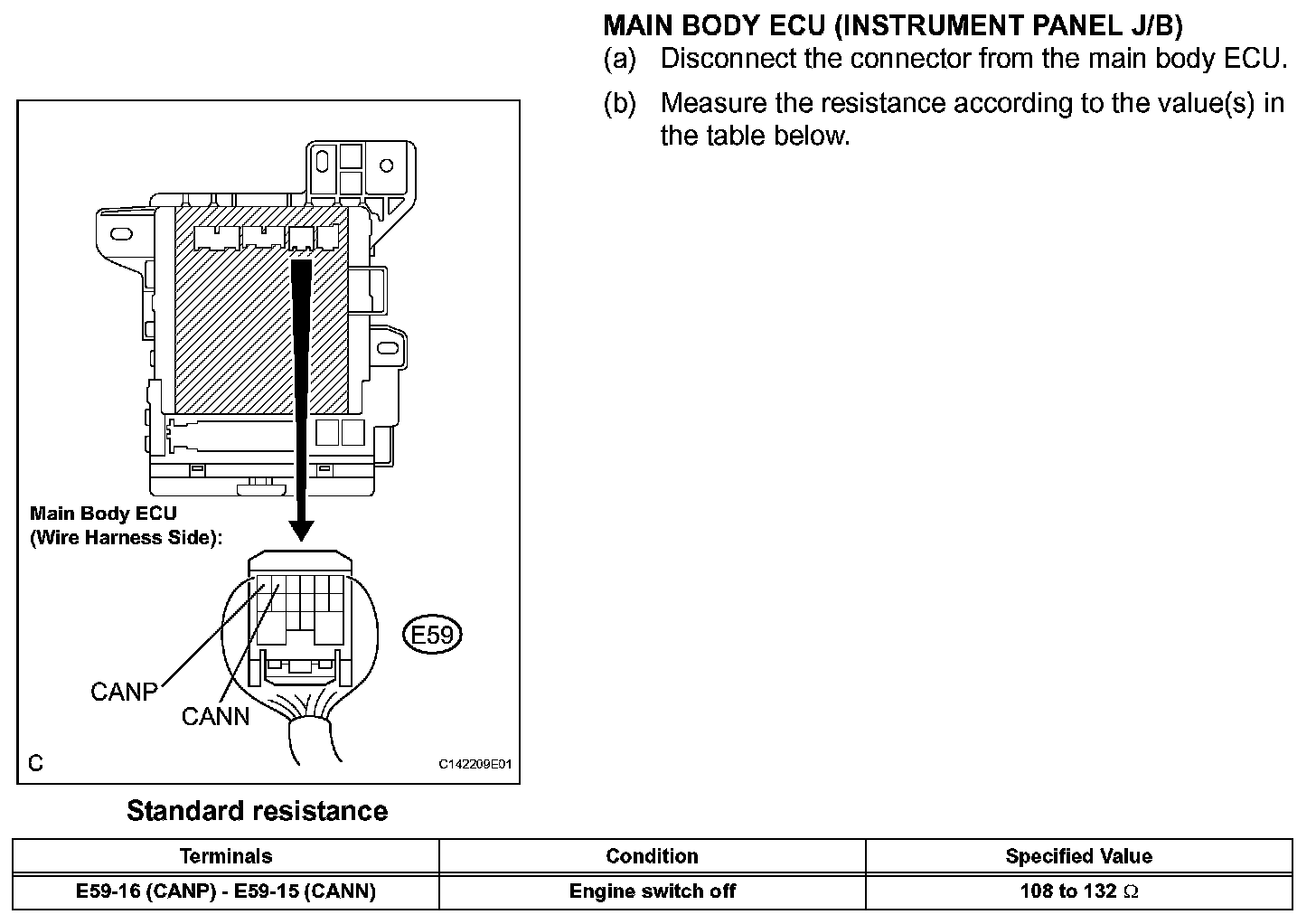 MAIN BODY ECU (INSTRUMENT PANEL J/B)

(a) Disconnect the connector from the main body ECU.

(b) Measure the resistance according to the value(s) in the table below.

Main Body ECU
(Wire Harness Side):

E59

CANP

CANN

C

C142209E01

Standard resistance

| Terminals | Condition | Specified Value |
|---|---|---|
| E59-16 (CANP) - E59-15 (CANN) | Engine switch off | 108 to 132 $\Omega$ |