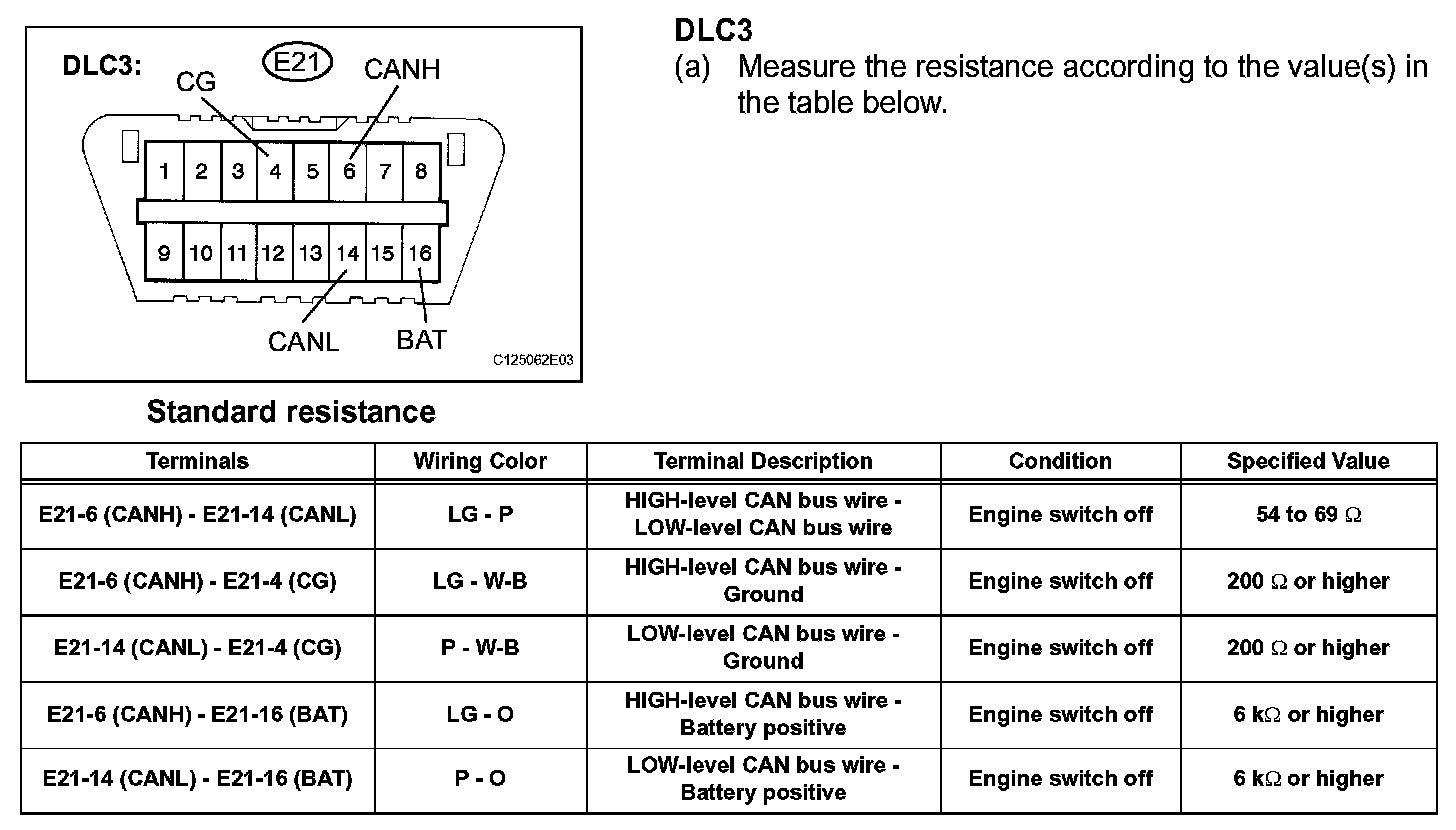 DLC3: E21 CG CANH
1 2 3 4 5 6 7 8
9 10 11 12 13 14 15 16
CANL BAT
C125062E03

DLC3
(a) Measure the resistance according to the value(s) in the table below.

Standard resistance

| Terminals | Wiring Color | Terminal Description | Condition | Specified Value |
|---|---|---|---|---|
| E21-6 (CANH) - E21-14 (CANL) | LG - P | HIGH-level CAN bus wire - LOW-level CAN bus wire | Engine switch off | 54 to 69 $\Omega$ |
| E21-6 (CANH) - E21-4 (CG) | LG - W-B | HIGH-level CAN bus wire - Ground | Engine switch off | 200 $\Omega$ or higher |
| E21-14 (CANL) - E21-4 (CG) | P - W-B | LOW-level CAN bus wire - Ground | Engine switch off | 200 $\Omega$ or higher |
| E21-6 (CANH) - E21-16 (BAT) | LG - O | HIGH-level CAN bus wire - Battery positive | Engine switch off | 6 k$\Omega$ or higher |
| E21-14 (CANL) - E21-16 (BAT) | P - O | LOW-level CAN bus wire - Battery positive | Engine switch off | 6 k$\Omega$ or higher |