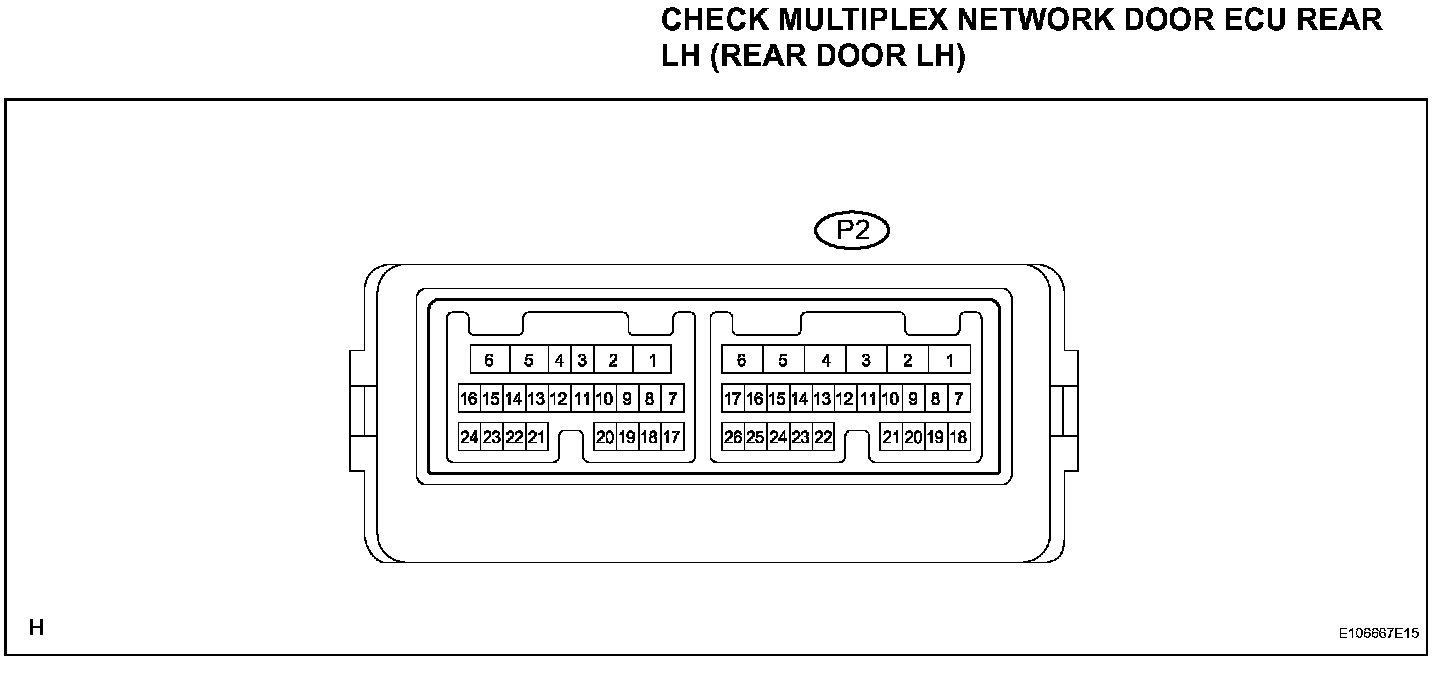 CHECK MULTIPLEX NETWORK DOOR ECU REAR LH (REAR DOOR LH)

P2

6 5 4 3 2 1
16 15 14 13 12 11 10 9 8 7
24 23 22 21 20 19 18 17

6 5 4 3 2 1
17 16 15 14 13 12 11 10 9 8 7
26 25 24 23 22 21 20 19 18

H

E106667E15