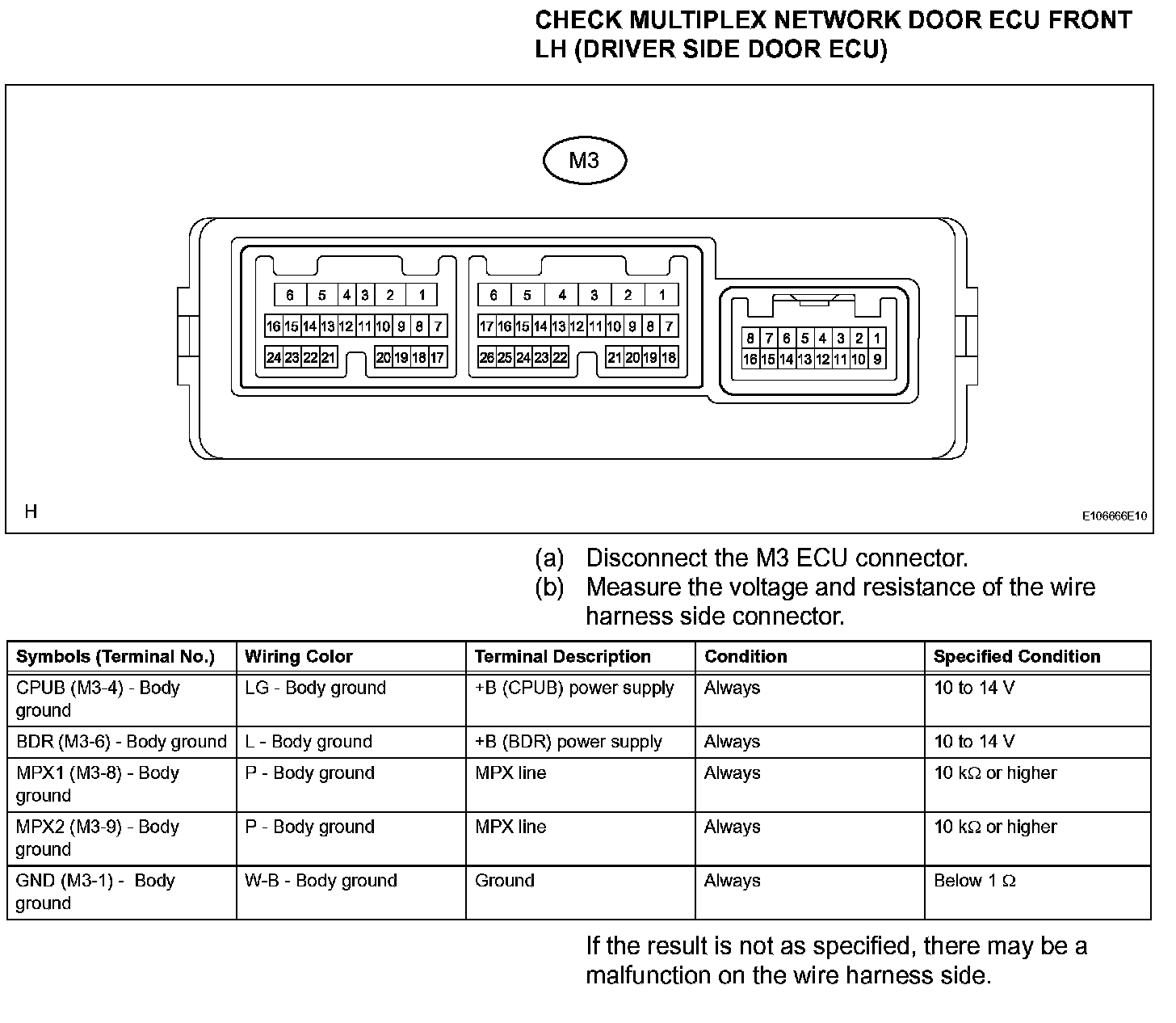 CHECK MULTIPLEX NETWORK DOOR ECU FRONT LH (DRIVER SIDE DOOR ECU)

M3

6 5 4 3 2 1
16 15 14 13 12 11 10 9 8 7
24 23 22 21 20 19 18 17

6 5 4 3 2 1
17 16 15 14 13 12 11 10 9 8 7
26 25 24 23 22 21 20 19 18

8 7 6 5 4 3 2 1
16 15 14 13 12 11 10 9

H

E106666E10

(a) Disconnect the M3 ECU connector.
(b) Measure the voltage and resistance of the wire harness side connector.

| Symbols (Terminal No.) | Wiring Color | Terminal Description | Condition | Specified Condition |
|---|---|---|---|---|
| CPUB (M3-4) - Body ground | LG - Body ground | +B (CPUB) power supply | Always | 10 to 14 V |
| BDR (M3-6) - Body ground | L - Body ground | +B (BDR) power supply | Always | 10 to 14 V |
| MPX1 (M3-8) - Body ground | P - Body ground | MPX line | Always | 10 kΩ or higher |
| MPX2 (M3-9) - Body ground | P - Body ground | MPX line | Always | 10 kΩ or higher |
| GND (M3-1) - Body ground | W-B - Body ground | Ground | Always | Below 1 Ω |

If the result is not as specified, there may be a malfunction on the wire harness side.