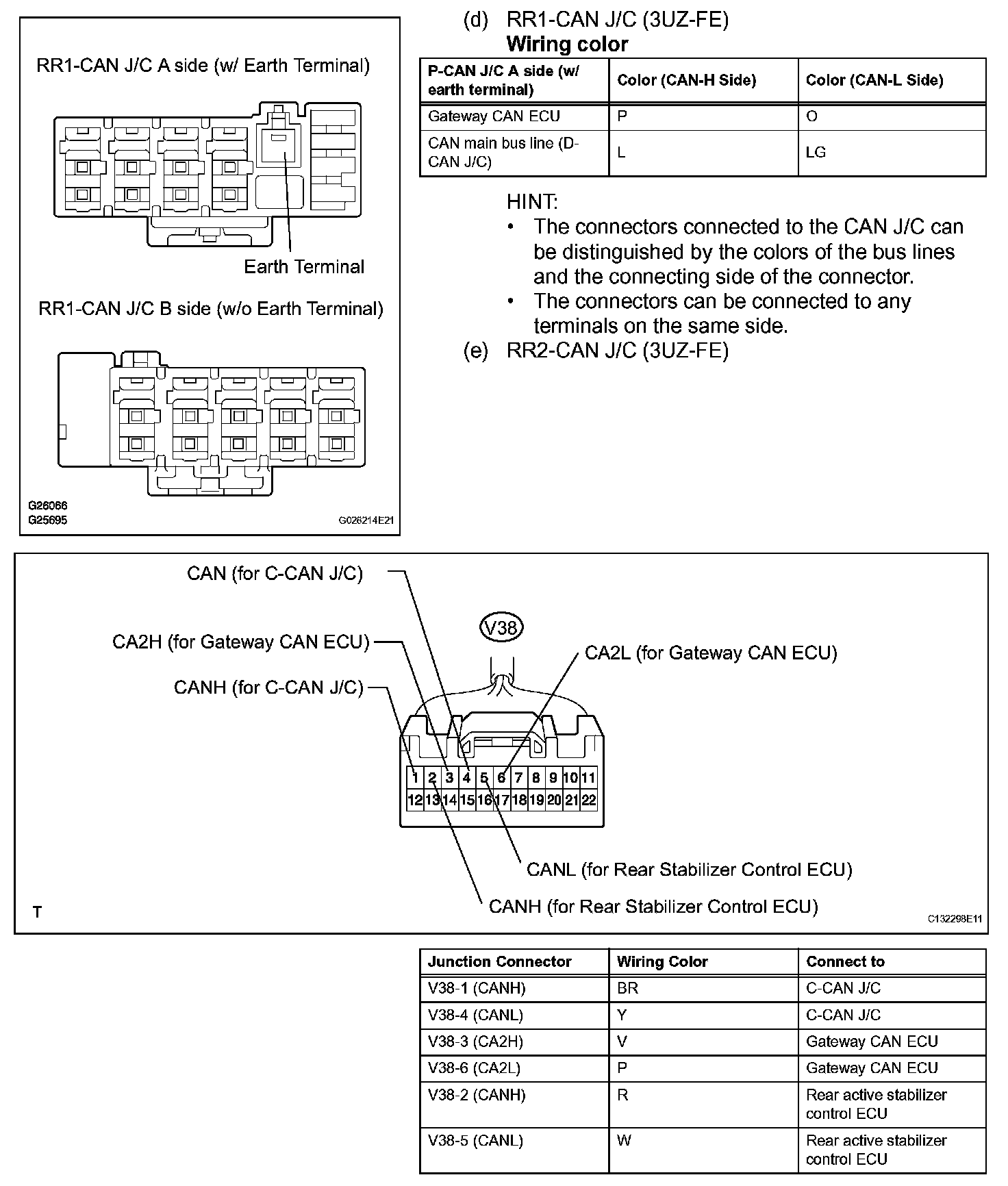 RR1-CAN J/C A side (w/ Earth Terminal)

Earth Terminal

RR1-CAN J/C B side (w/o Earth Terminal)

G26066
G25695
G026214E21

(d) RR1-CAN J/C (3UZ-FE)
Wiring color

| P-CAN J/C A side (w/ earth terminal) | Color (CAN-H Side) | Color (CAN-L Side) |
|---|---|---|
| Gateway CAN ECU | P | O |
| CAN main bus line (D-CAN J/C) | L | LG |

HINT:
• The connectors connected to the CAN J/C can be distinguished by the colors of the bus lines and the connecting side of the connector.
• The connectors can be connected to any terminals on the same side.

(e) RR2-CAN J/C (3UZ-FE)

CAN (for C-CAN J/C)
CA2H (for Gateway CAN ECU)
CANH (for C-CAN J/C)
V38
CA2L (for Gateway CAN ECU)
1 2 3 4 5 6 7 8 9 10 11
12 13 14 15 16 17 18 19 20 21 22
CANL (for Rear Stabilizer Control ECU)
CANH (for Rear Stabilizer Control ECU)
T
C132298E11

| Junction Connector | Wiring Color | Connect to |
|---|---|---|
| V38-1 (CANH) | BR | C-CAN J/C |
| V38-4 (CANL) | Y | C-CAN J/C |
| V38-3 (CA2H) | V | Gateway CAN ECU |
| V38-6 (CA2L) | P | Gateway CAN ECU |
| V38-2 (CANH) | R | Rear active stabilizer control ECU |
| V38-5 (CANL) | W | Rear active stabilizer control ECU |