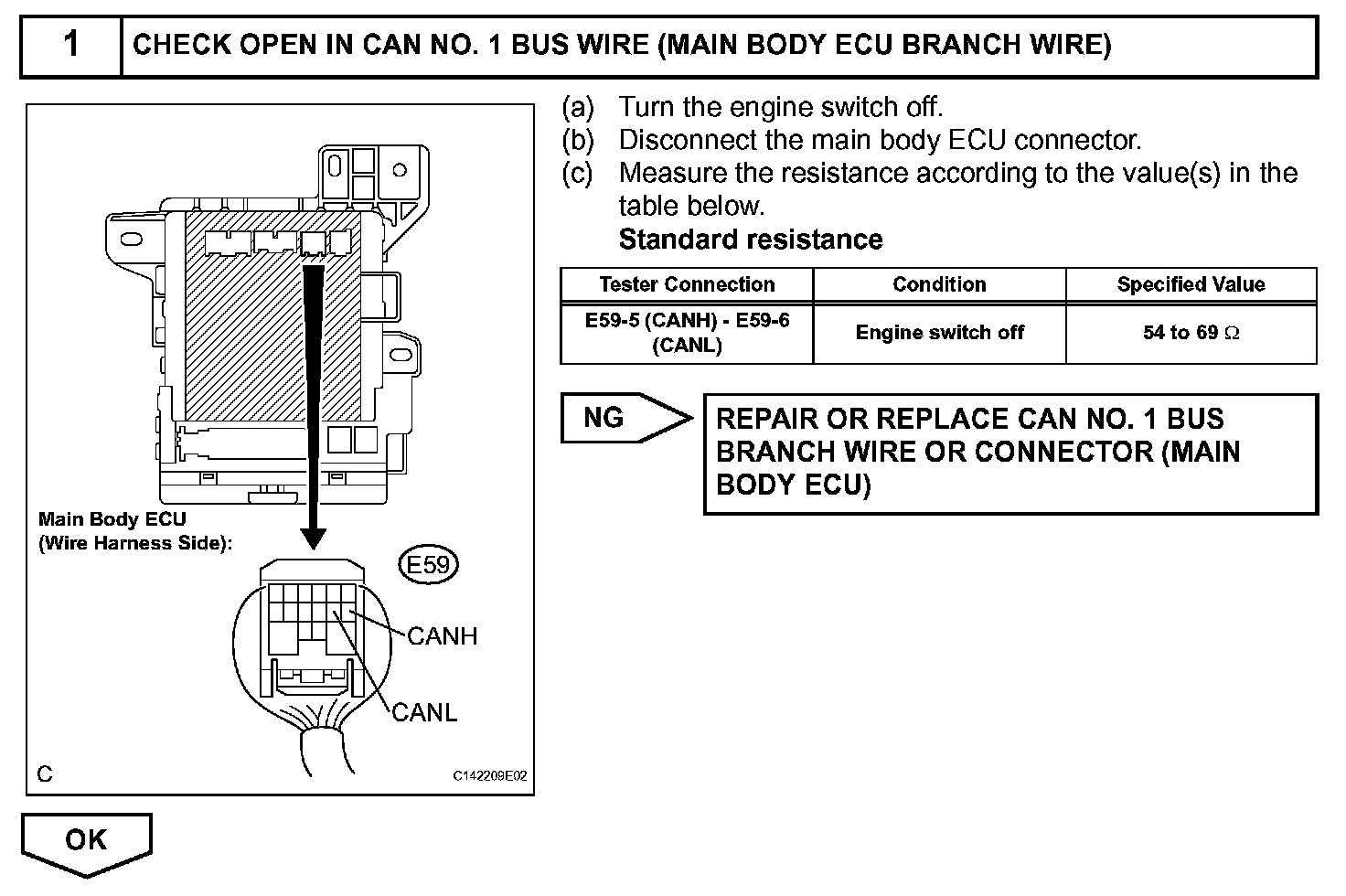 1 CHECK OPEN IN CAN NO. 1 BUS WIRE (MAIN BODY ECU BRANCH WIRE)

Main Body ECU
(Wire Harness Side):

E59

CANH

CANL

C

C142209E02

(a) Turn the engine switch off.
(b) Disconnect the main body ECU connector.
(c) Measure the resistance according to the value(s) in the table below.
Standard resistance

| Tester Connection | Condition | Specified Value |
|---|---|---|
| E59-5 (CANH) - E59-6 (CANL) | Engine switch off | 54 to 69 $\Omega$ |

NG

REPAIR OR REPLACE CAN NO. 1 BUS BRANCH WIRE OR CONNECTOR (MAIN BODY ECU)

OK