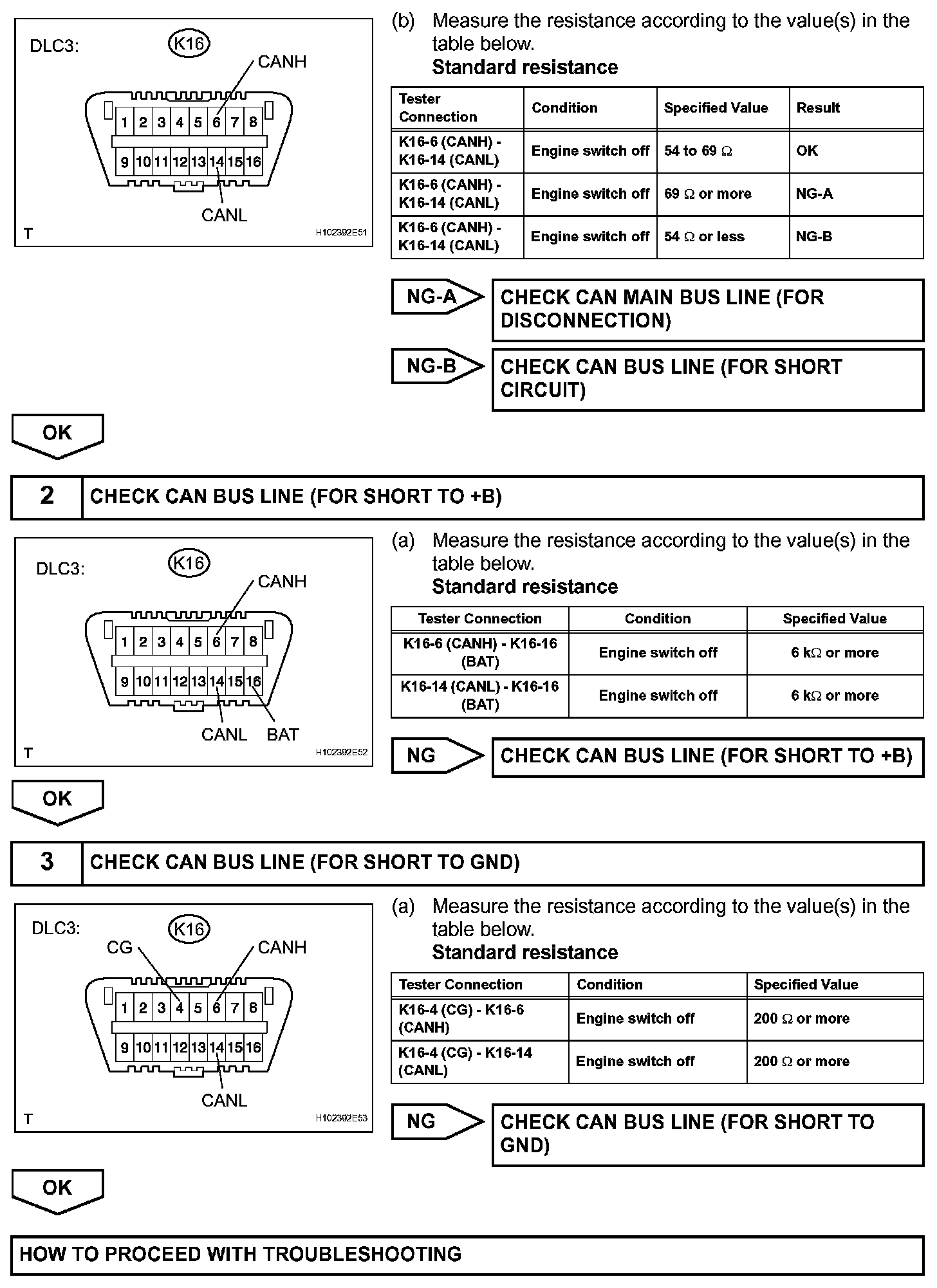 DLC3:
K16
CANH
1 2 3 4 5 6 7 8
9 10 11 12 13 14 15 16
CANL
T
H102392E51

(b) Measure the resistance according to the value(s) in the table below.
Standard resistance

| Tester Connection | Condition | Specified Value | Result |
|---|---|---|---|
| K16-6 (CANH) - K16-14 (CANL) | Engine switch off | 54 to 69 $\Omega$ | OK |
| K16-6 (CANH) - K16-14 (CANL) | Engine switch off | 69 $\Omega$ or more | NG-A |
| K16-6 (CANH) - K16-14 (CANL) | Engine switch off | 54 $\Omega$ or less | NG-B |

NG-A
CHECK CAN MAIN BUS LINE (FOR DISCONNECTION)

NG-B
CHECK CAN BUS LINE (FOR SHORT CIRCUIT)

OK

2 CHECK CAN BUS LINE (FOR SHORT TO +B)

DLC3:
K16
CANH
1 2 3 4 5 6 7 8
9 10 11 12 13 14 15 16
CANL BAT
T
H102392E52

(a) Measure the resistance according to the value(s) in the table below.
Standard resistance

| Tester Connection | Condition | Specified Value |
|---|---|---|
| K16-6 (CANH) - K16-16 (BAT) | Engine switch off | 6 k$\Omega$ or more |
| K16-14 (CANL) - K16-16 (BAT) | Engine switch off | 6 k$\Omega$ or more |

NG
CHECK CAN BUS LINE (FOR SHORT TO +B)

OK

3 CHECK CAN BUS LINE (FOR SHORT TO GND)

DLC3:
K16
CG
CANH
1 2 3 4 5 6 7 8
9 10 11 12 13 14 15 16
CANL
T
H102392E53

(a) Measure the resistance according to the value(s) in the table below.
Standard resistance

| Tester Connection | Condition | Specified Value |
|---|---|---|
| K16-4 (CG) - K16-6 (CANH) | Engine switch off | 200 $\Omega$ or more |
| K16-4 (CG) - K16-14 (CANL) | Engine switch off | 200 $\Omega$ or more |

NG
CHECK CAN BUS LINE (FOR SHORT TO GND)

OK

HOW TO PROCEED WITH TROUBLESHOOTING