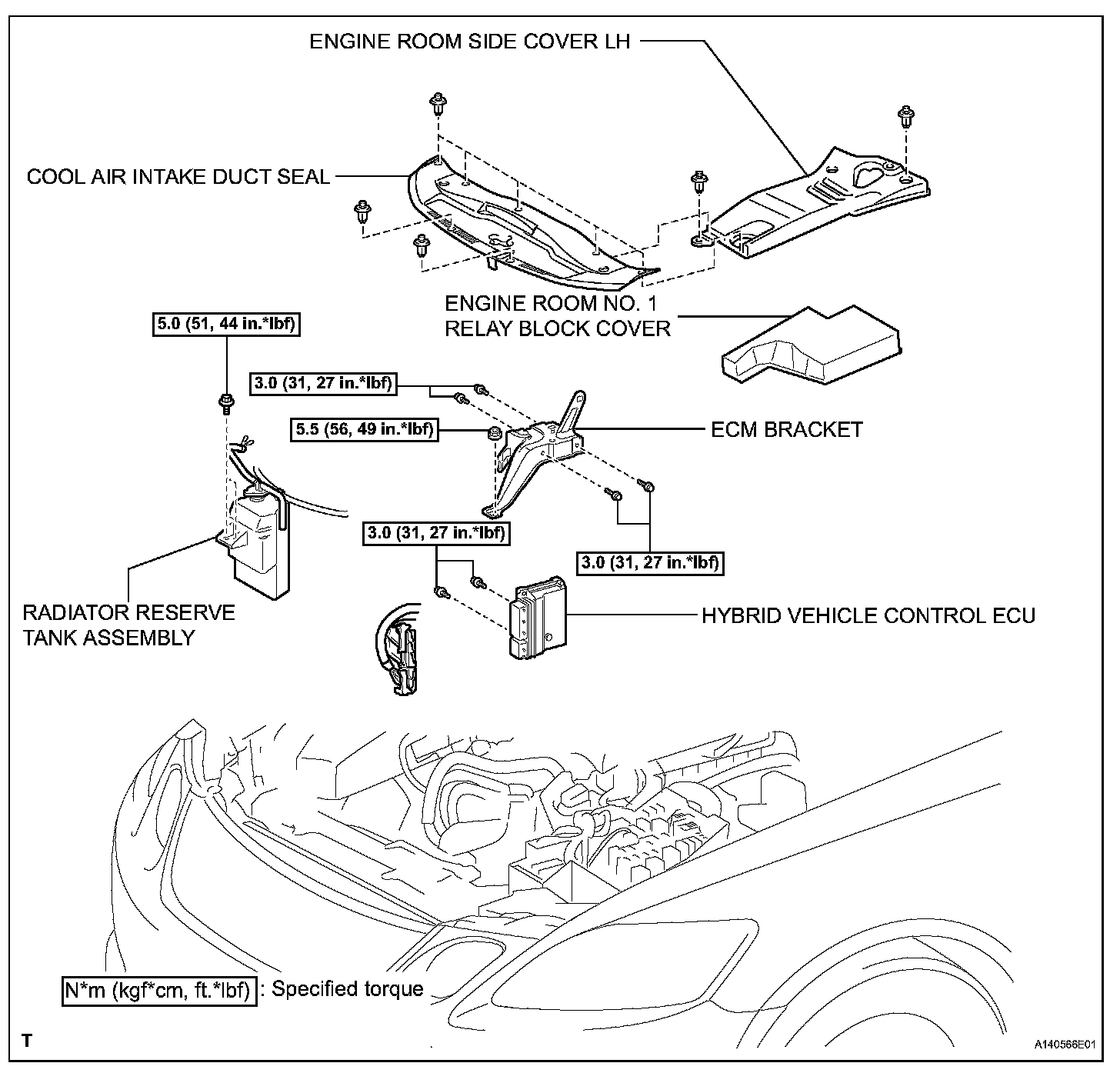 ENGINE ROOM SIDE COVER LH

COOL AIR INTAKE DUCT SEAL

ENGINE ROOM NO. 1 RELAY BLOCK COVER

5.0 (51, 44 in.*lbf)

3.0 (31, 27 in.*lbf)

5.5 (56, 49 in.*lbf)

ECM BRACKET

3.0 (31, 27 in.*lbf)

3.0 (31, 27 in.*lbf)

RADIATOR RESERVE TANK ASSEMBLY

HYBRID VEHICLE CONTROL ECU

N*m (kgf*cm, ft.*lbf) : Specified torque

T

A140566E01