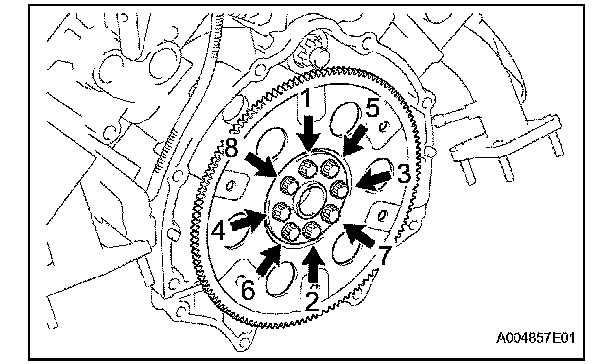 1
5
8
3
4
7
6
2
A004857E01