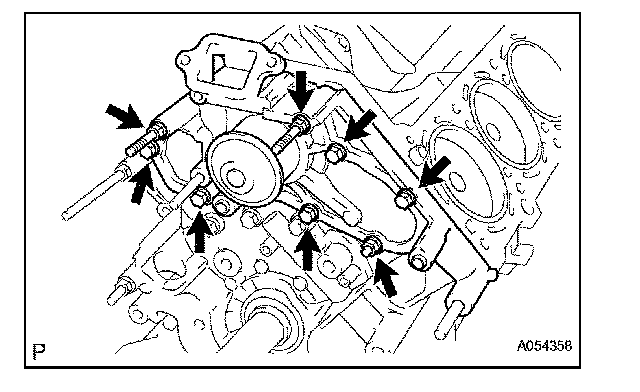 P

A054358