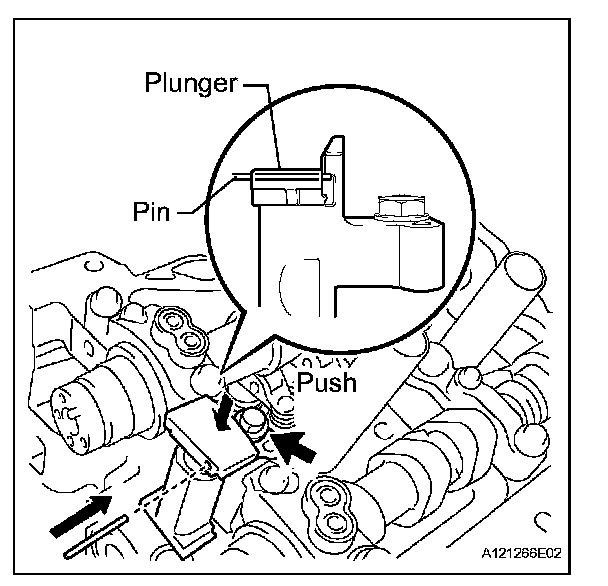 Plunger
Pin
Push
A121266E02