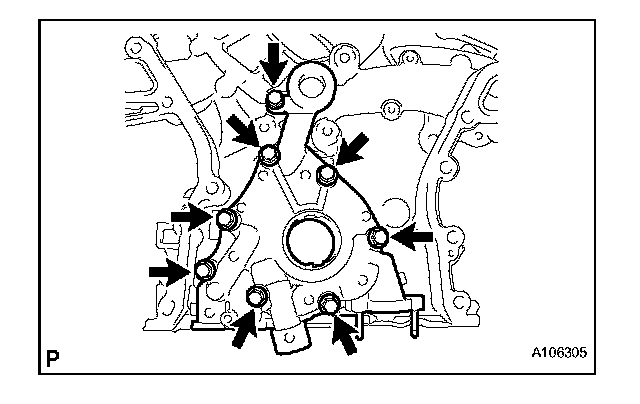 P

A106305