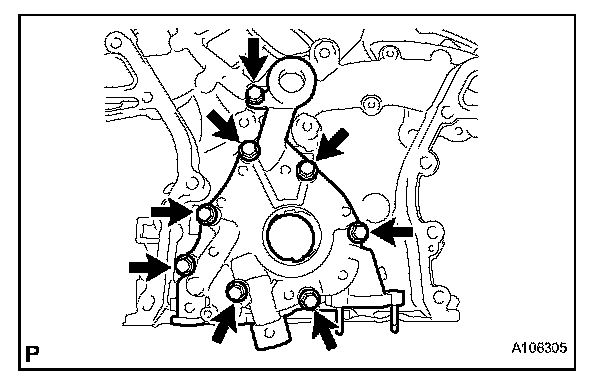 P

A106305