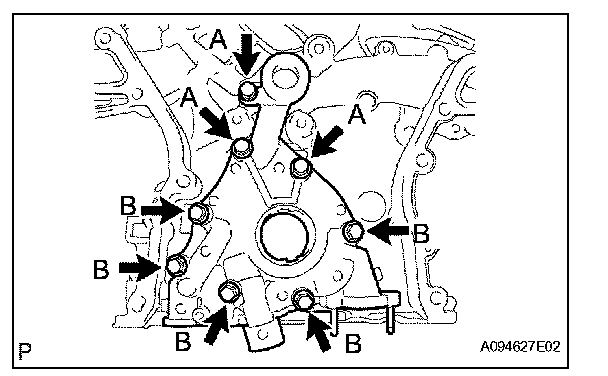 A
A
A
B
B
B
B
B
P
A094627E02