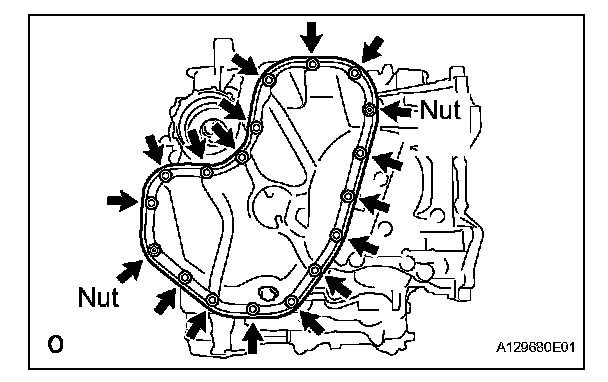 Nut

Nut

O

A129680E01