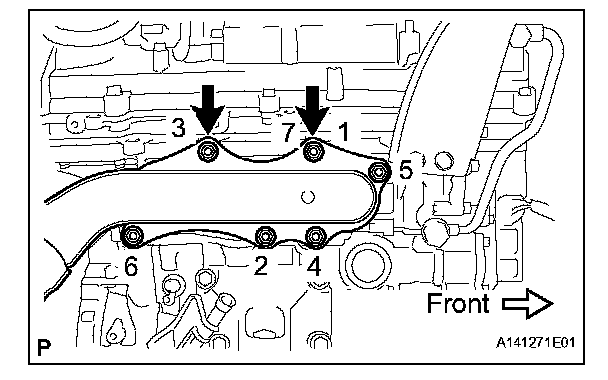 3
7
1
5
6
2
4
Front
P
A141271E01