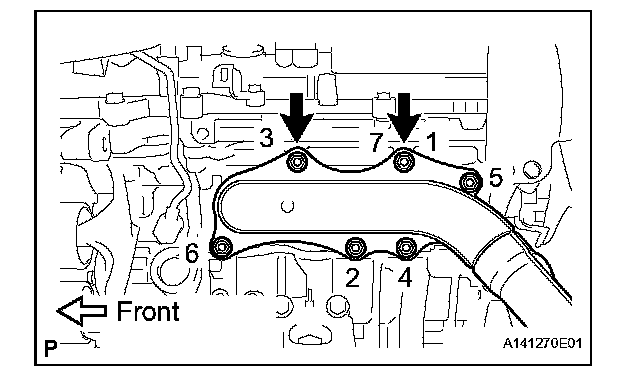 3
7
1
5
6
2
4
Front
P
A141270E01