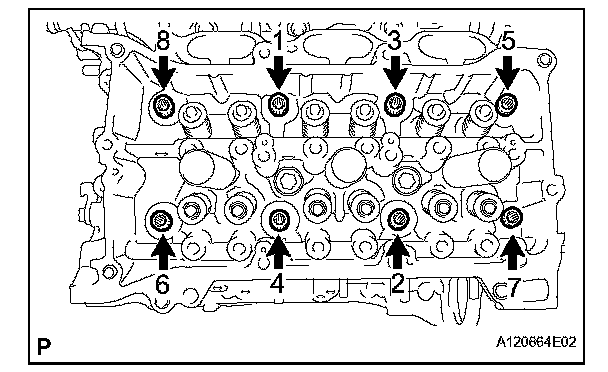 8
1
3
5
6
4
2
7
P
A120664E02