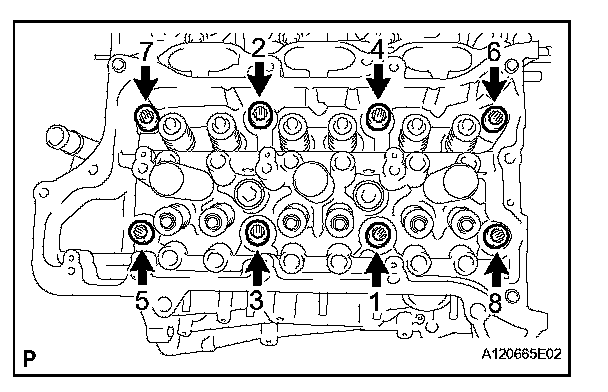 7
2
4
6
5
3
1
8
P
A120665E02