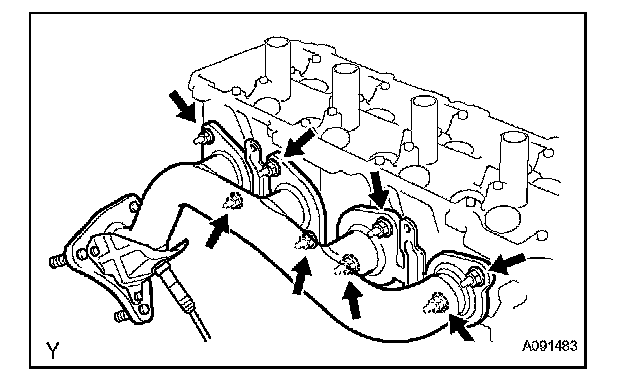 Y

A091483