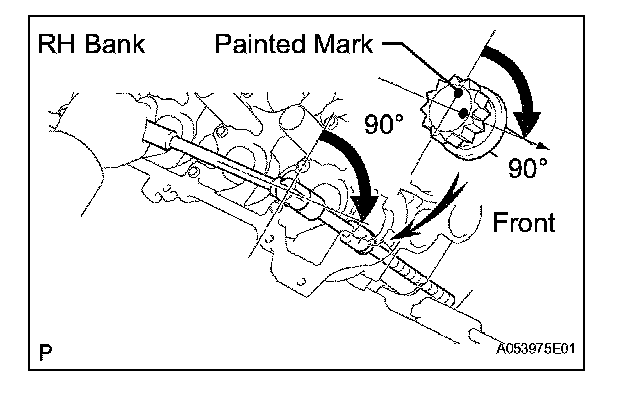 RH Bank

Painted Mark

90°

90°

Front

P

A053975E01