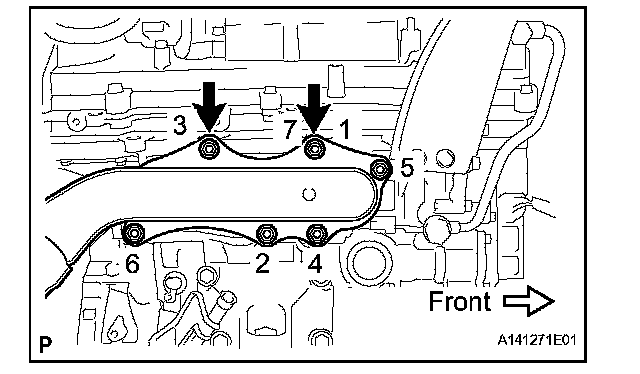 3
7
1
5
6
2
4
Front
P
A141271E01