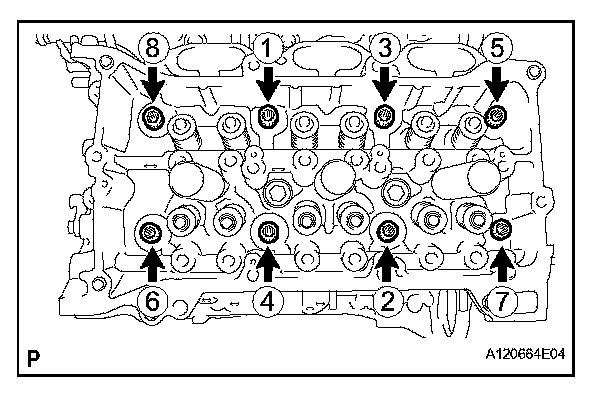 8
1
3
5
6
4
2
7
P
A120664E04