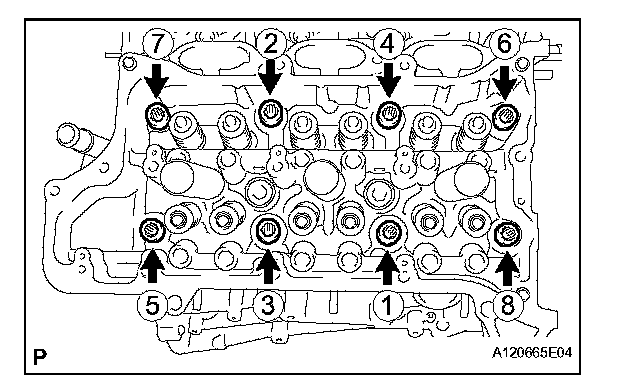 7
2
4
6
5
3
1
8
P
A120665E04