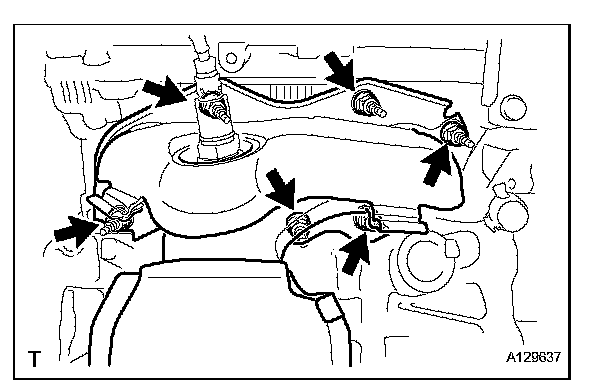 T

A129637