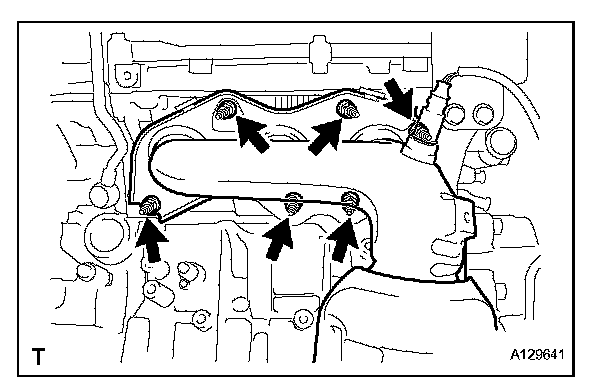 T

A129641