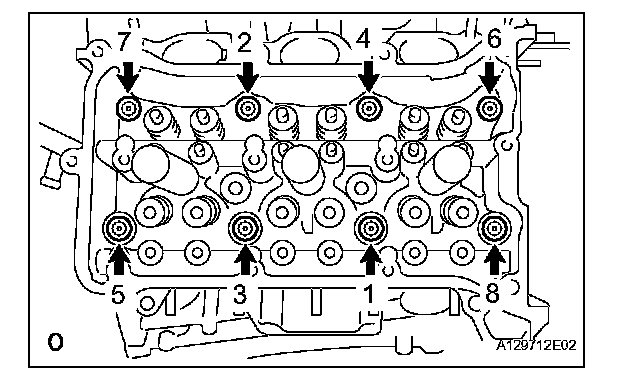 7
2
4
6
5
3
1
8
O
A129712E02