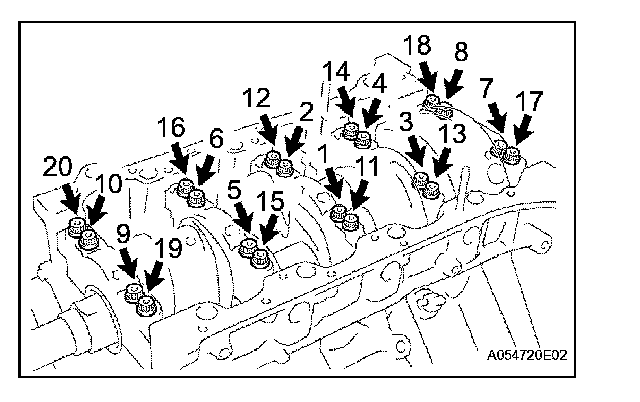 18
8
14
4
7
17
12
2
3
13
16
6
1
11
20
10
5
15
9
19
A054720E02