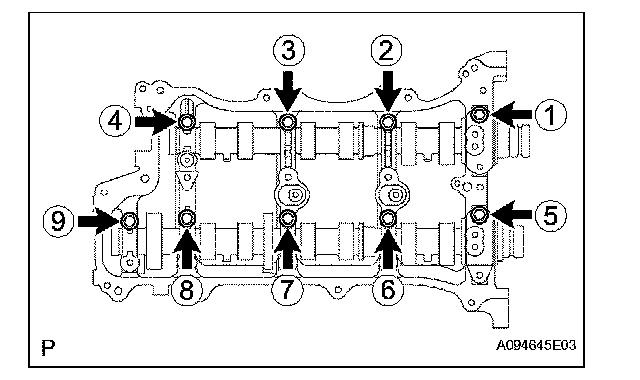 3
2
4
1
9
5
8
7
6
P
A094645E03