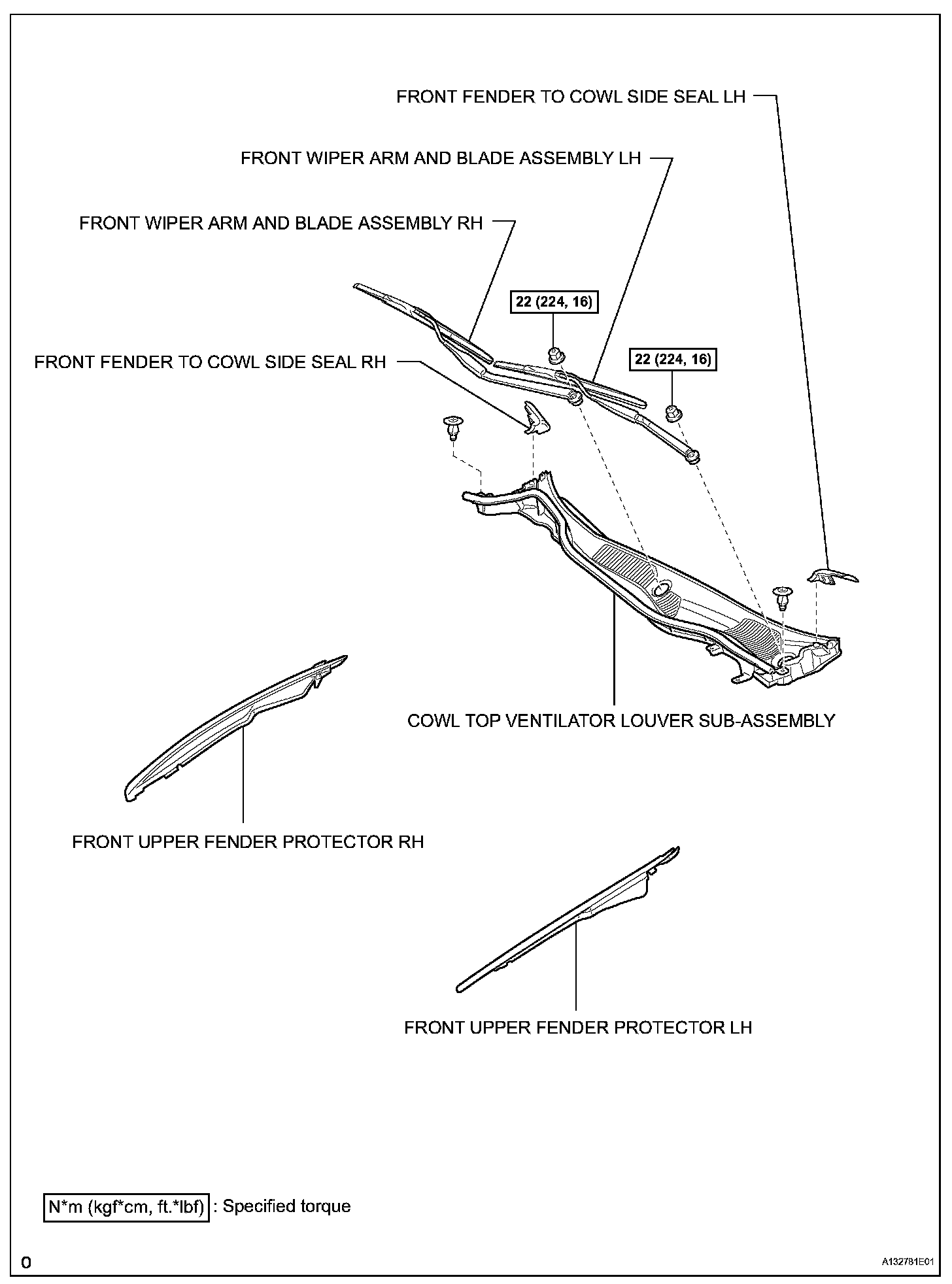 FRONT FENDER TO COWL SIDE SEAL LH

FRONT WIPER ARM AND BLADE ASSEMBLY LH

FRONT WIPER ARM AND BLADE ASSEMBLY RH

22 (224, 16)

FRONT FENDER TO COWL SIDE SEAL RH

22 (224, 16)

COWL TOP VENTILATOR LOUVER SUB-ASSEMBLY

FRONT UPPER FENDER PROTECTOR RH

FRONT UPPER FENDER PROTECTOR LH

N*m (kgf*cm, ft.*lbf) : Specified torque

0

A132781E01