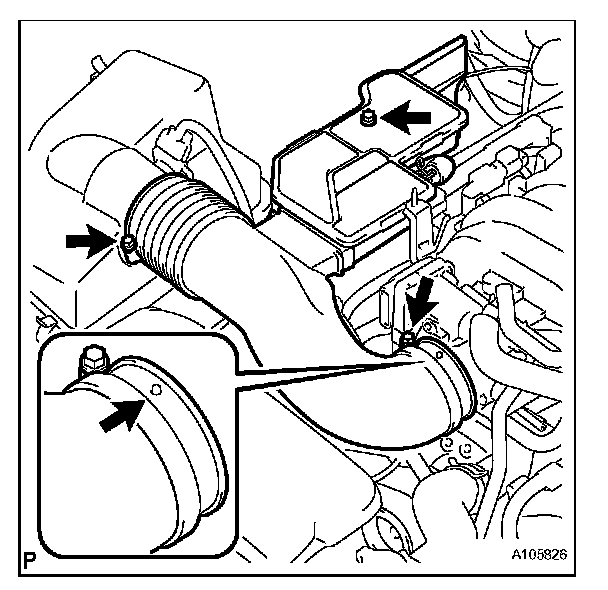 P
A105826