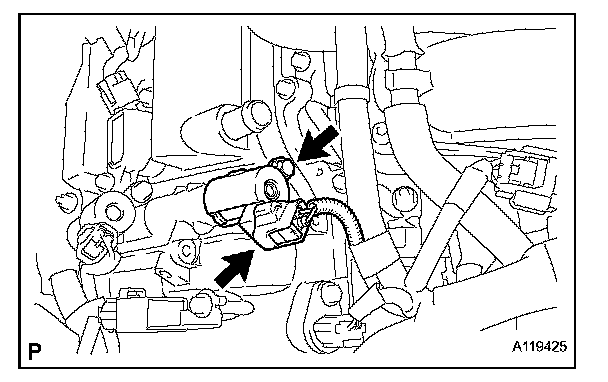 P

A119425