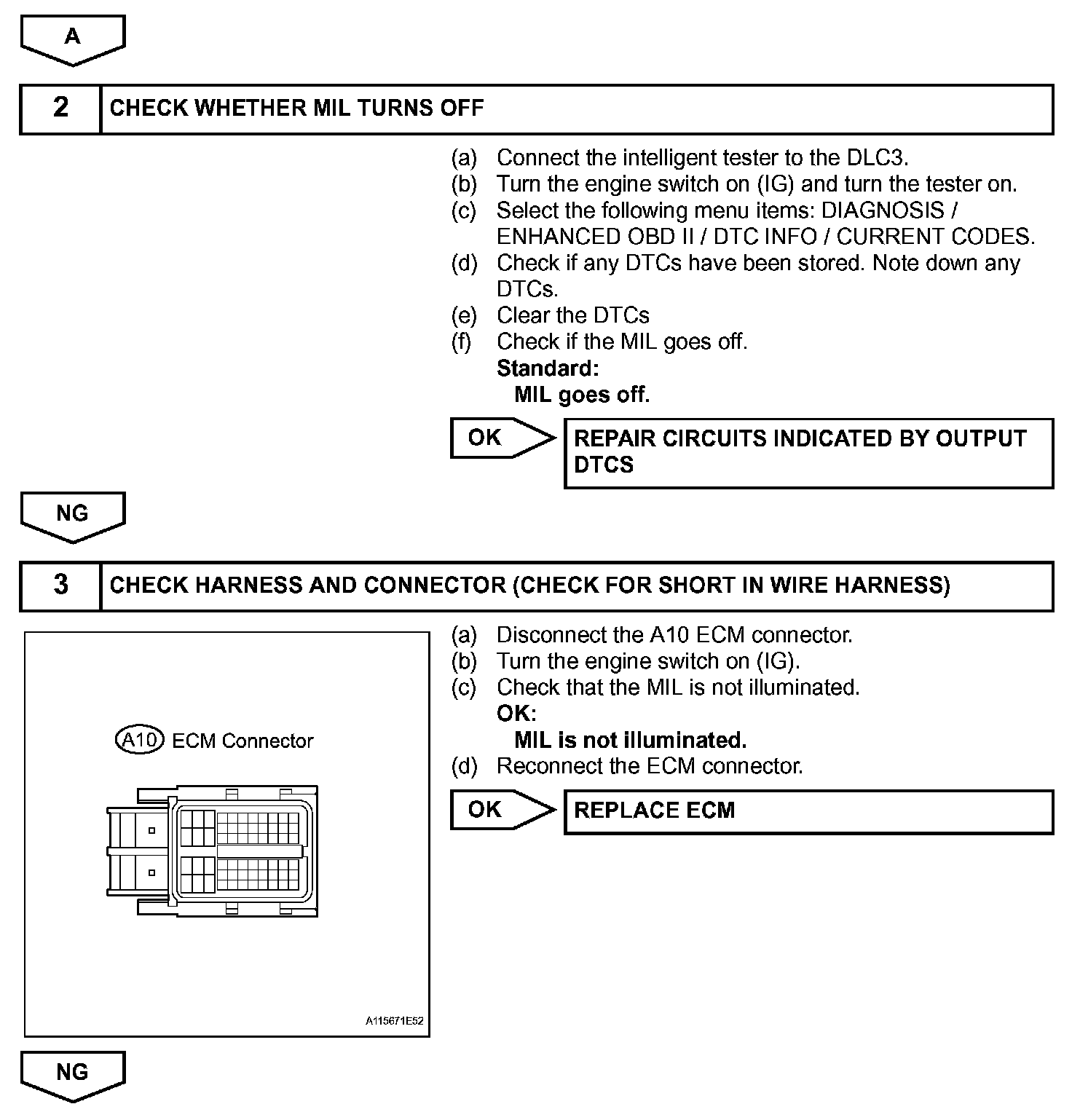 A

2 CHECK WHETHER MIL TURNS OFF

(a) Connect the intelligent tester to the DLC3.
(b) Turn the engine switch on (IG) and turn the tester on.
(c) Select the following menu items: DIAGNOSIS / ENHANCED OBD II / DTC INFO / CURRENT CODES.
(d) Check if any DTCs have been stored. Note down any DTCs.
(e) Clear the DTCs
(f) Check if the MIL goes off.
Standard:
MIL goes off.

OK

REPAIR CIRCUITS INDICATED BY OUTPUT DTCS

NG

3 CHECK HARNESS AND CONNECTOR (CHECK FOR SHORT IN WIRE HARNESS)

A10 ECM Connector

A115671E52

(a) Disconnect the A10 ECM connector.
(b) Turn the engine switch on (IG).
(c) Check that the MIL is not illuminated.
OK:
MIL is not illuminated.
(d) Reconnect the ECM connector.

OK

REPLACE ECM

NG