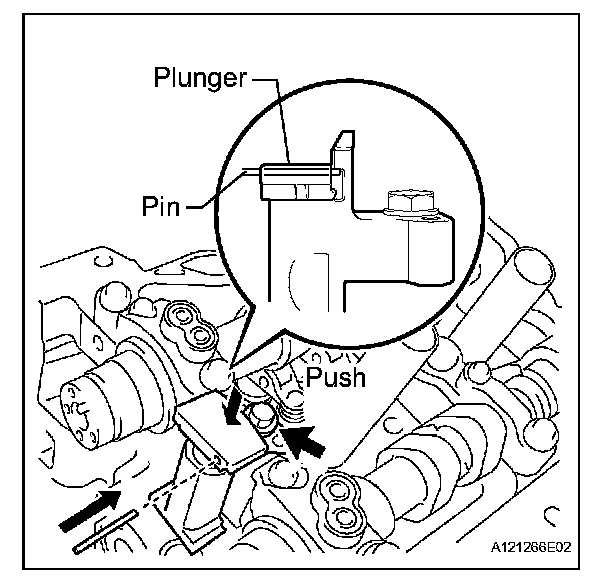 Plunger
Pin
Push
A121266E02