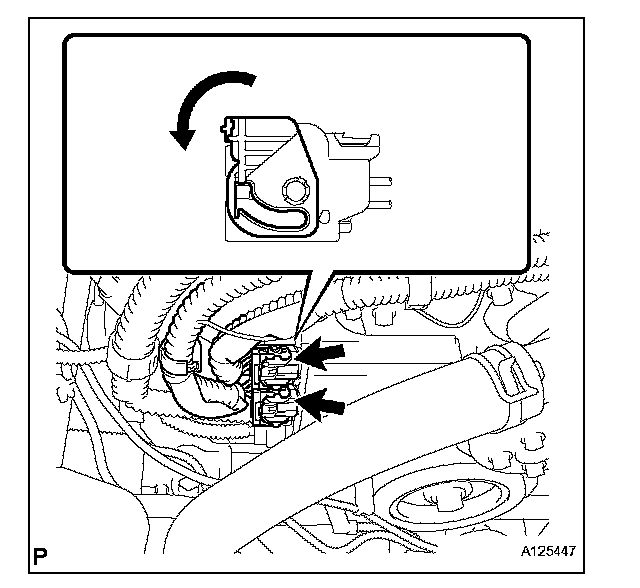 P

A125447