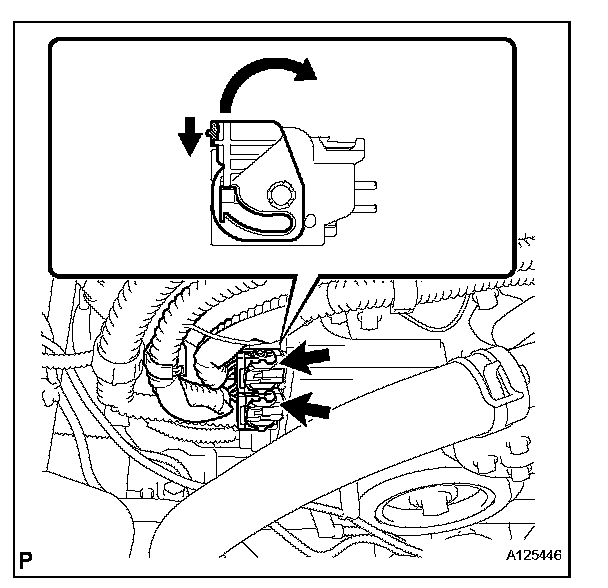 P

A125446