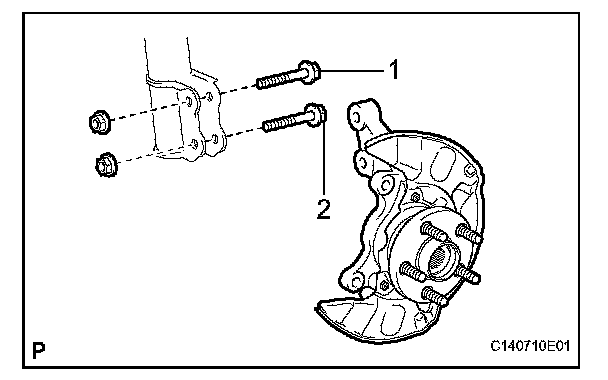 1

2

P

C140710E01