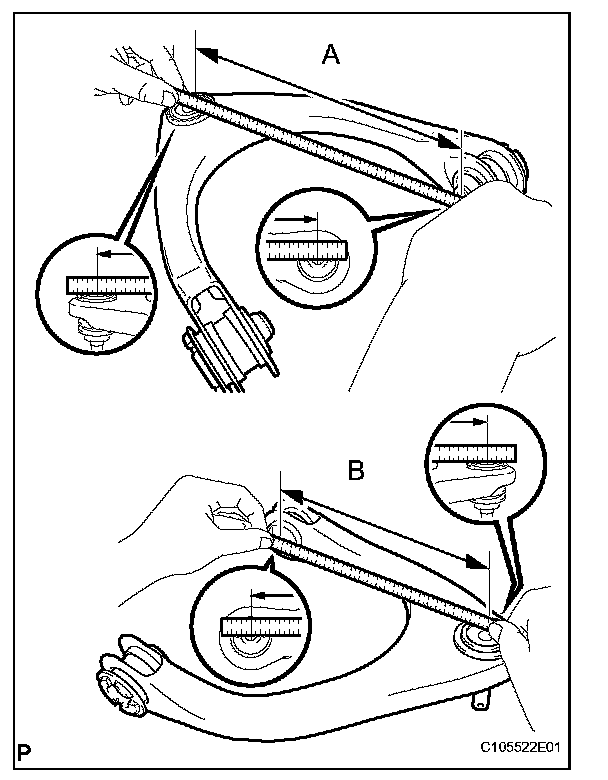 A

B

P

C105522E01