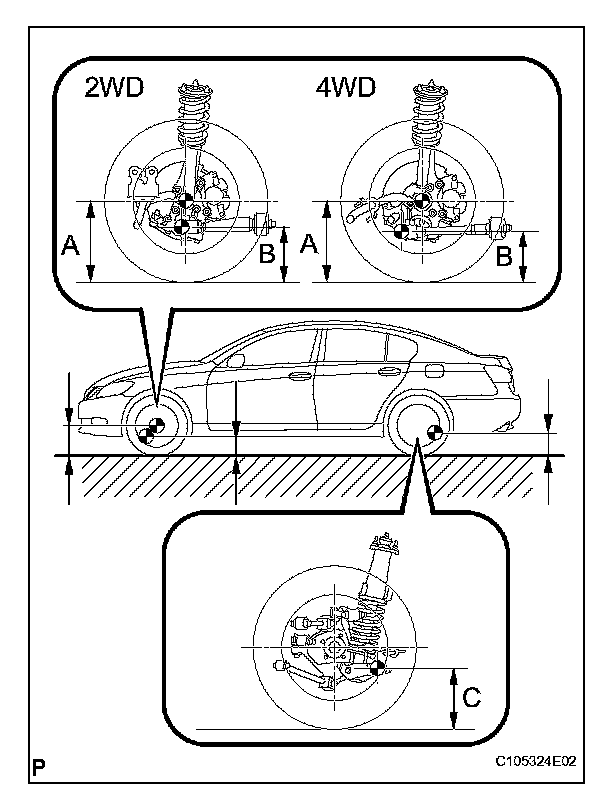 2WD

A

B

4WD

A

B

C

P

C105324E02